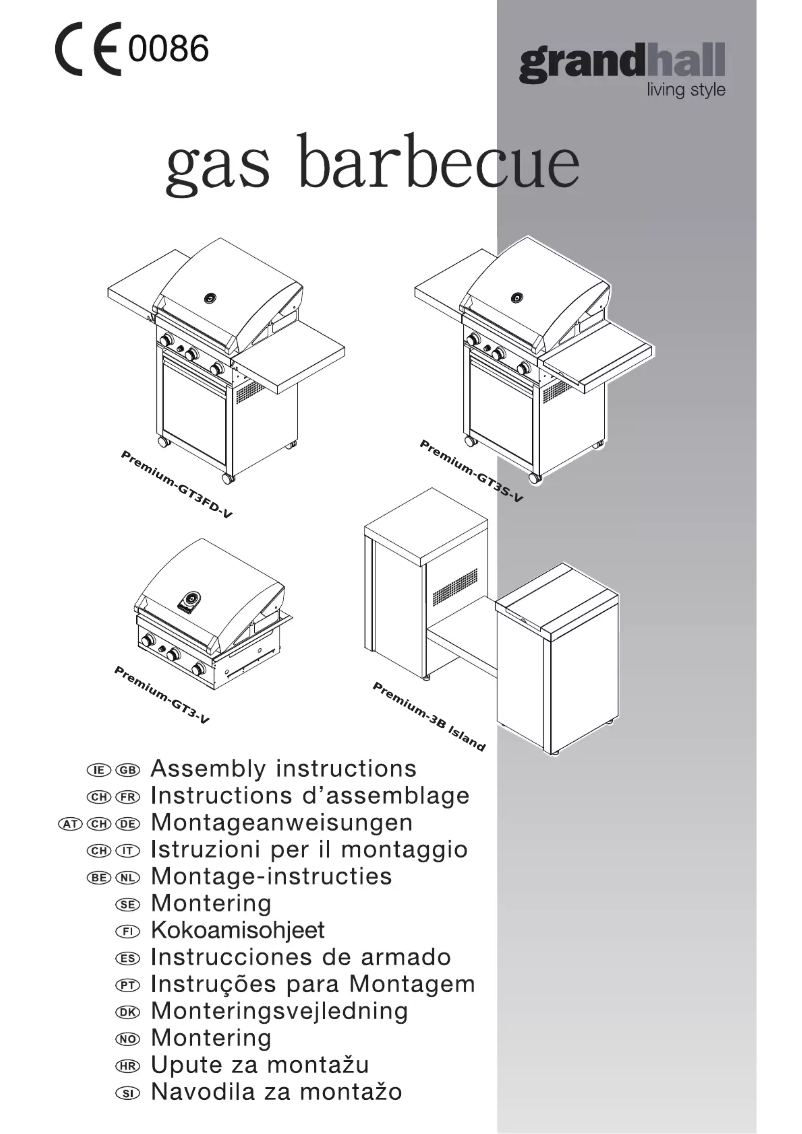 CE 0086

grandhall
living style

gas barbecue

Premium-GT3FD-V

Premium-GT3S-V

Premium-GT3-V

Premium-3B Island

IE GB Assembly instructions
CH FR Instructions d'assemblage
AT CH DE Montageanweisungen
CH IT Istruzioni per il montaggio
BE NL Montage-instructies
SE Montering
FI Kokoamisohjeet
ES Instrucciones de armado
PT Instruções para Montagem
DK Monteringsvejledning
NO Montering
HR Upute za montažu
SI Navodila za montažo