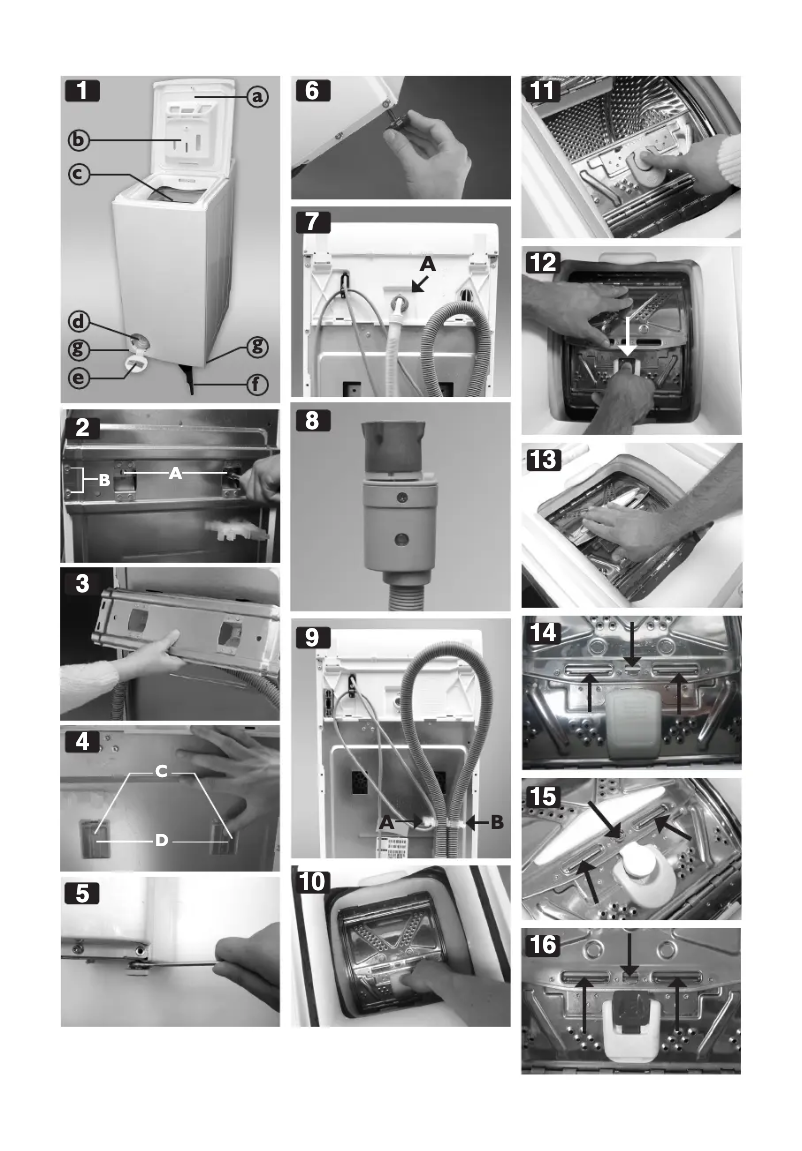 1
a
b
c
d
g
e
g
f

2
B
A

3

4
C
D

5

6

7
A

8

9
A
B

10

11

12

13

14

15

16