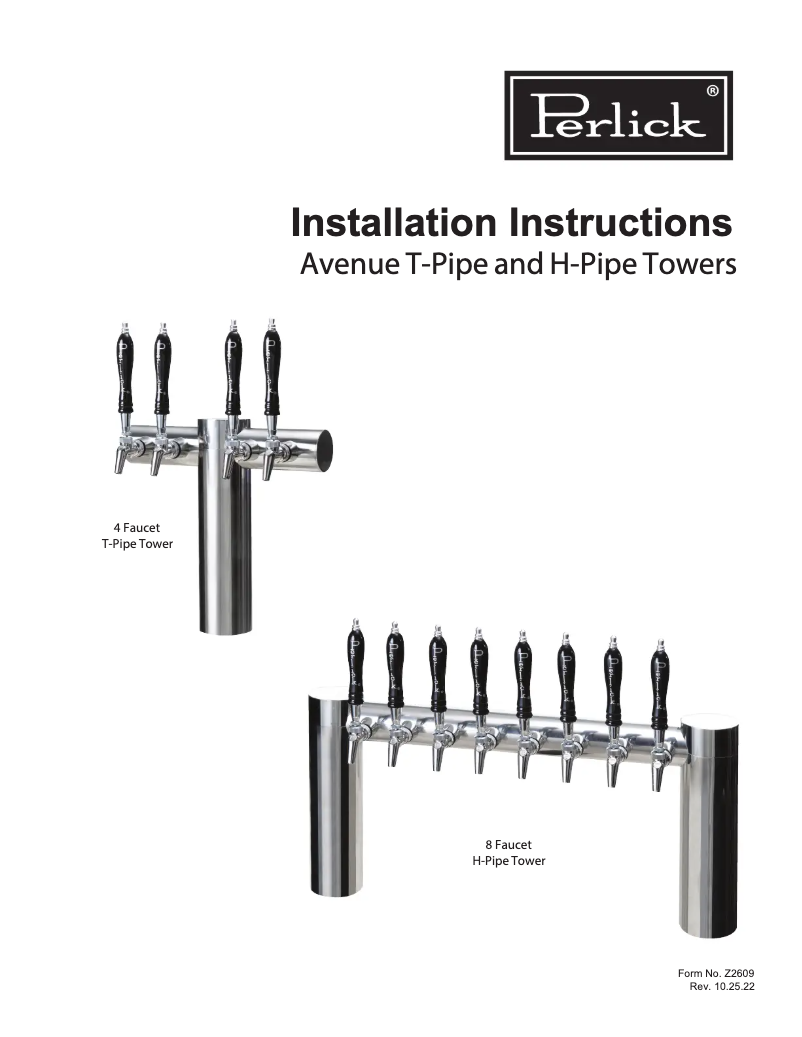 Perlick®

Installation Instructions
Avenue T-Pipe and H-Pipe Towers

4 Faucet
T-Pipe Tower

8 Faucet
H-Pipe Tower

Form No. Z2609
Rev. 10.25.22