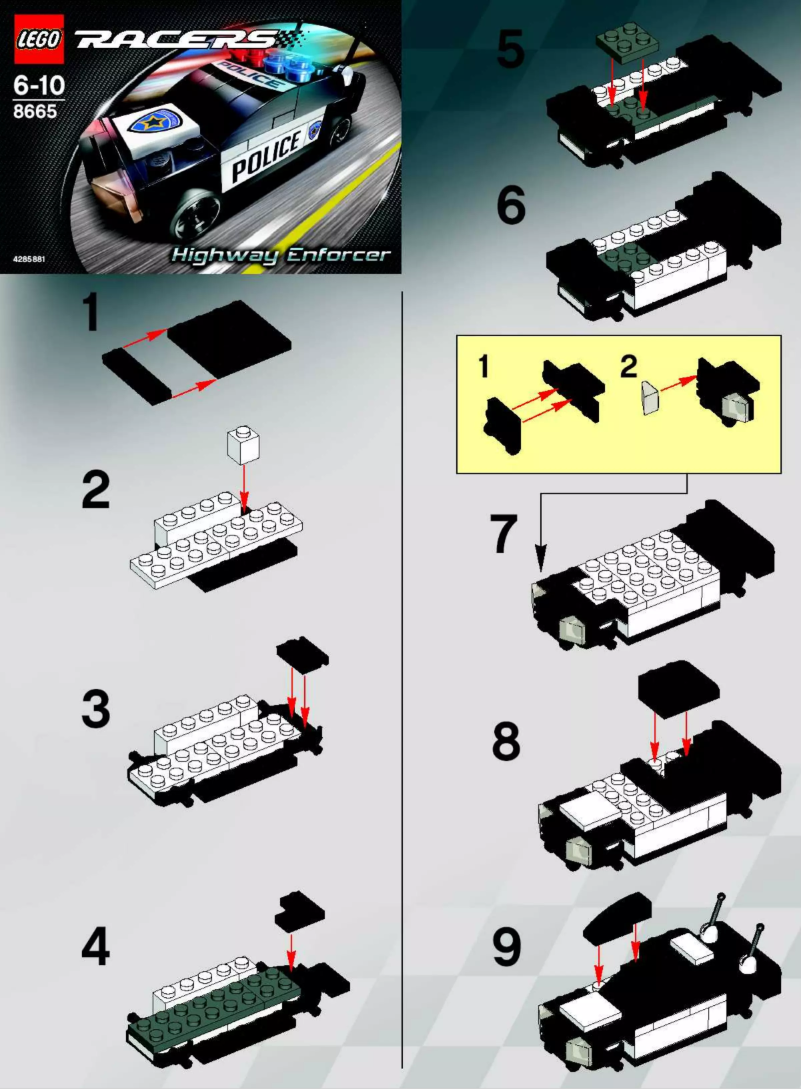 LEGO RACERS

6-10
8665

POLICE

POLICE

4285881

Highway Enforcer

1

2

3

4

5

6

1

2

7

8

9