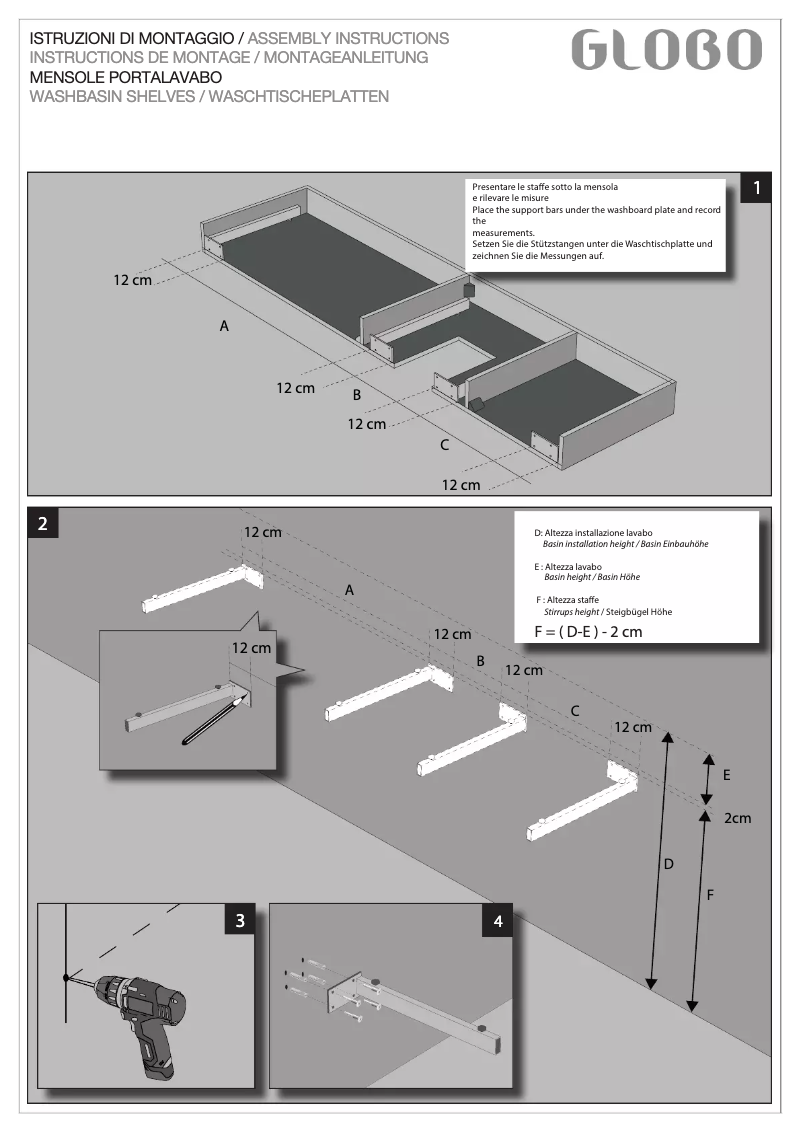 ISTRUZIONI DI MONTAGGIO / ASSEMBLY INSTRUCTIONS
INSTRUCTIONS DE MONTAGE / MONTAGEANLEITUNG
MENSOLE PORTALAVABO
WASHBASIN SHELVES / WASCHTISCHEPLATTEN

GLOBO

1

Presentare le staffe sotto la mensola e rilevare le misure
Place the support bars under the washboard plate and record the measurements.
Setzen Sie die Stützstangen unter die Waschtischplatte und zeichnen Sie die Messungen auf.

12 cm
A
12 cm
B
12 cm
C
12 cm

2

D: Altezza installazione lavabo
Basin installation height / Basin Einbauhöhe
E : Altezza lavabo
Basin height / Basin Höhe
F : Altezza staffe
Stirrups height / Steigbügel Höhe
F = ( D-E ) - 2 cm

12 cm
A
12 cm
12 cm
B
12 cm
C
12 cm
E
2cm
D
F

3

4