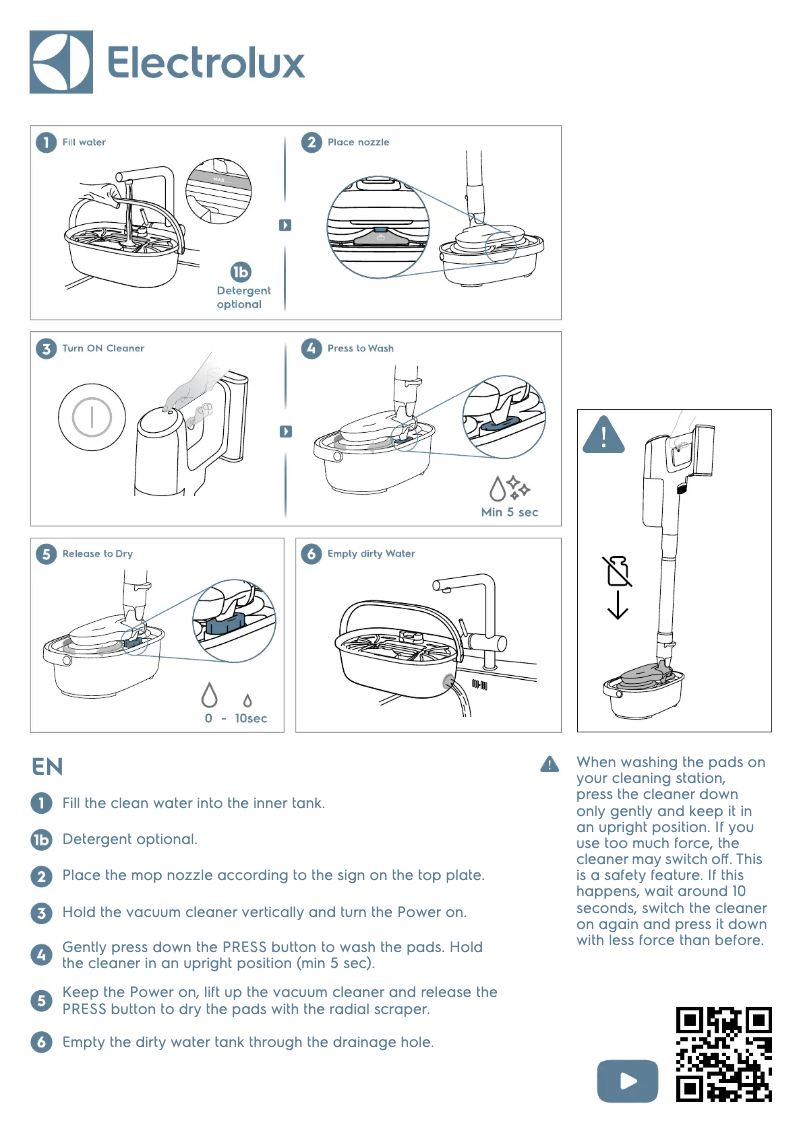 Electrolux

1 Fill water

MAX

1b Detergent optional

2 Place nozzle

3 Turn ON Cleaner

4 Press to Wash

Min 5 sec

5 Release to Dry

0 - 10sec

6 Empty dirty Water

!

EN

1 Fill the clean water into the inner tank.

1b Detergent optional.

2 Place the mop nozzle according to the sign on the top plate.

3 Hold the vacuum cleaner vertically and turn the Power on.

4 Gently press down the PRESS button to wash the pads. Hold the cleaner in an upright position (min 5 sec).

5 Keep the Power on, lift up the vacuum cleaner and release the PRESS button to dry the pads with the radial scraper.

6 Empty the dirty water tank through the drainage hole.

When washing the pads on your cleaning station, press the cleaner down only gently and keep it in an upright position. If you use too much force, the cleaner may switch off. This is a safety feature. If this happens, wait around 10 seconds, switch the cleaner on again and press it down with less force than before.