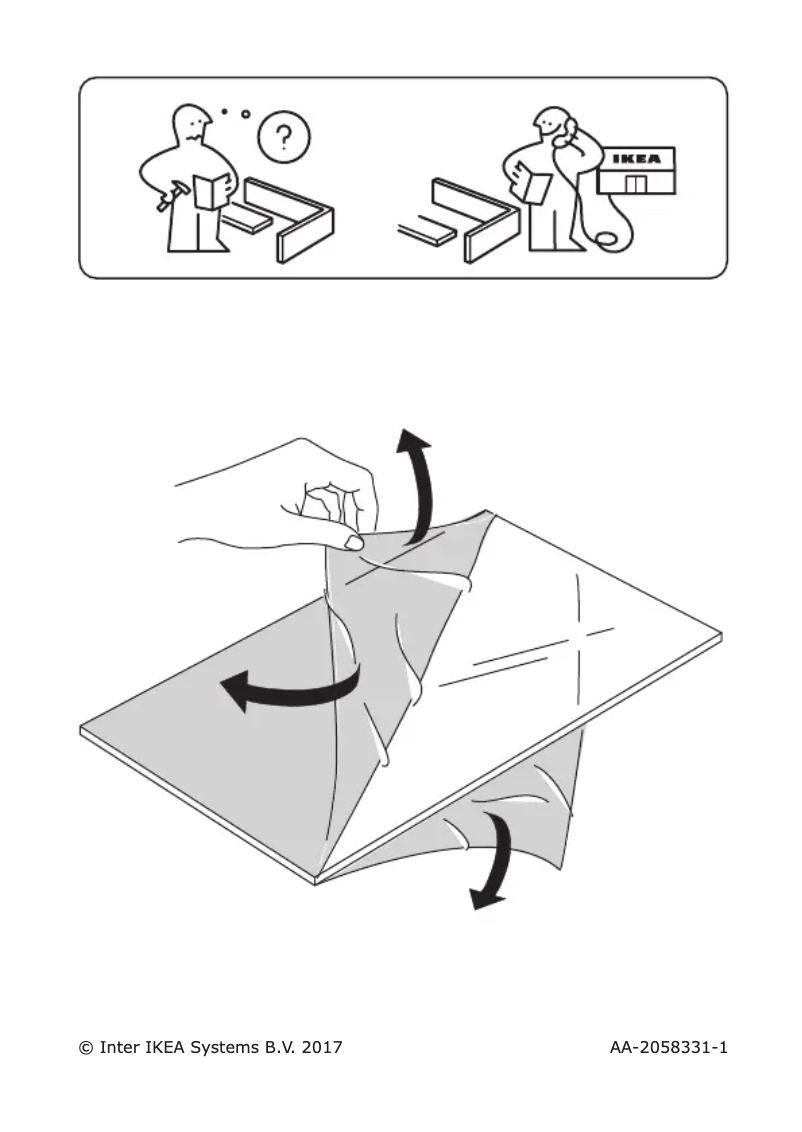 ?

IKEA

© Inter IKEA Systems B.V. 2017

AA-2058331-1