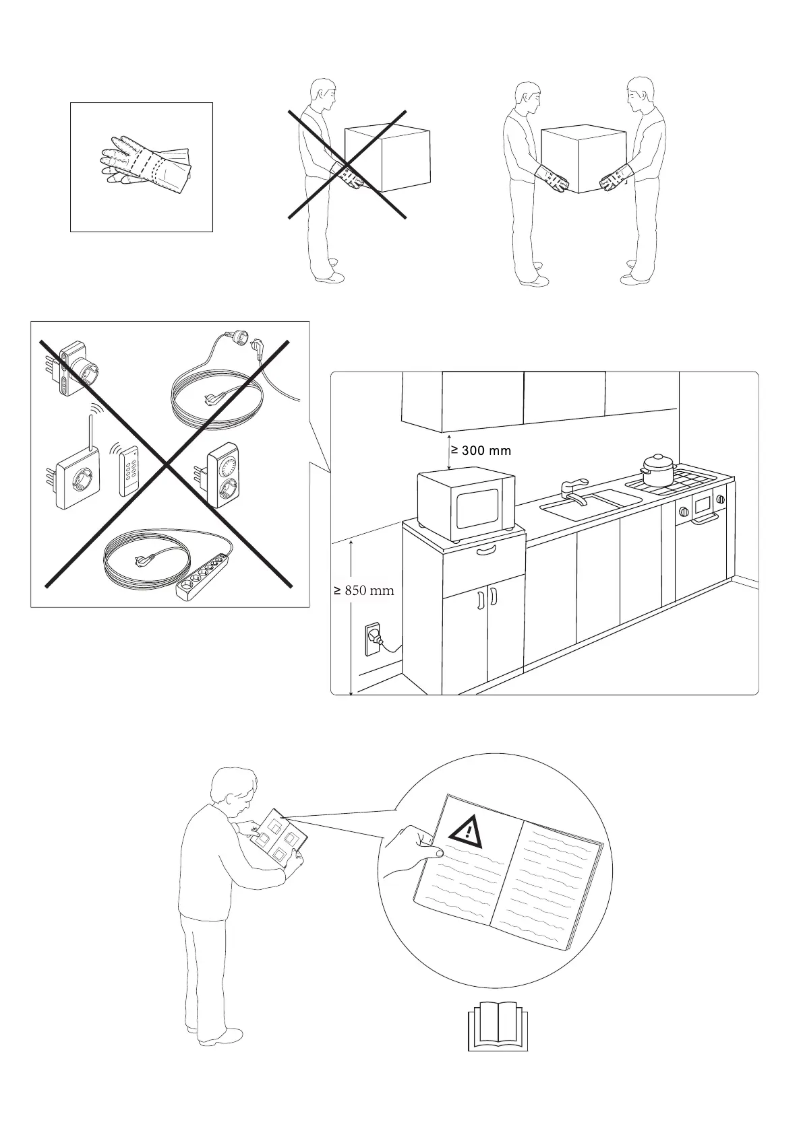 ≥ 300 mm

≥ 850 mm