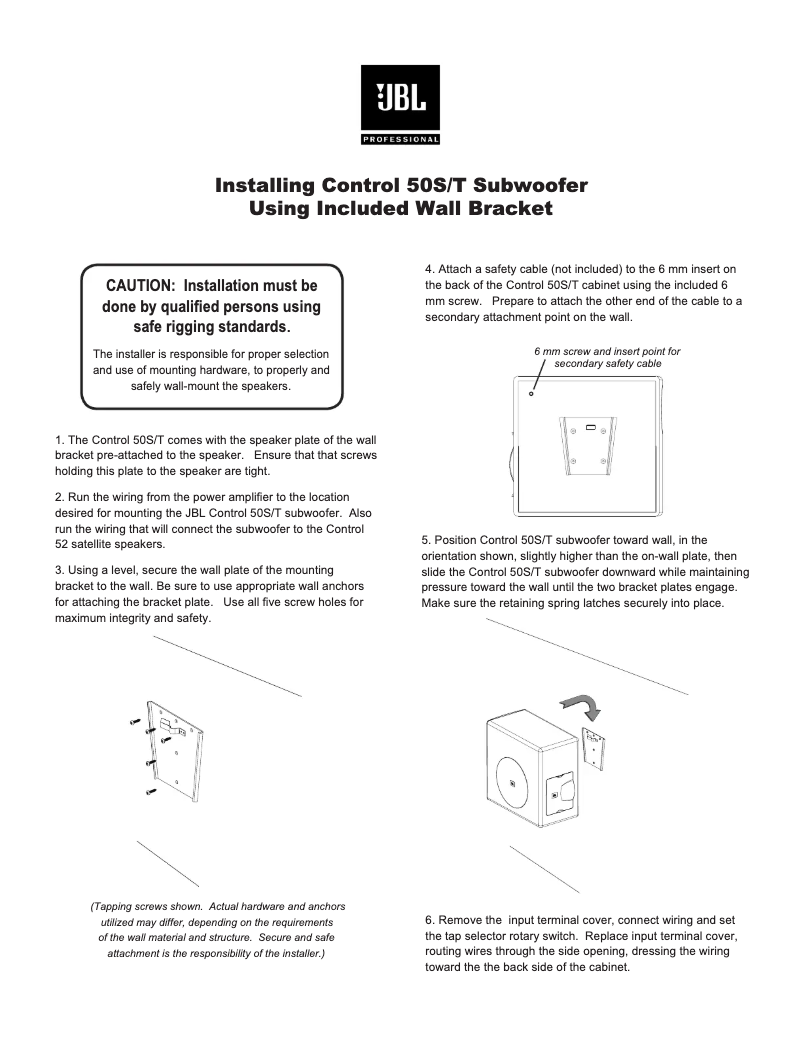 JBL
PROFESSIONAL

Installing Control 50S/T Subwoofer
Using Included Wall Bracket

CAUTION: Installation must be done by qualified persons using safe rigging standards.

The installer is responsible for proper selection and use of mounting hardware, to properly and safely wall-mount the speakers.

1. The Control 50S/T comes with the speaker plate of the wall bracket pre-attached to the speaker. Ensure that that screws holding this plate to the speaker are tight.

2. Run the wiring from the power amplifier to the location desired for mounting the JBL Control 50S/T subwoofer. Also run the wiring that will connect the subwoofer to the Control 52 satellite speakers.

3. Using a level, secure the wall plate of the mounting bracket to the wall. Be sure to use appropriate wall anchors for attaching the bracket plate. Use all five screw holes for maximum integrity and safety.

(Tapping screws shown. Actual hardware and anchors utilized may differ, depending on the requirements of the wall material and structure. Secure and safe attachment is the responsibility of the installer.)

4. Attach a safety cable (not included) to the 6 mm insert on the back of the Control 50S/T cabinet using the included 6 mm screw. Prepare to attach the other end of the cable to a secondary attachment point on the wall.

6 mm screw and insert point for secondary safety cable

5. Position Control 50S/T subwoofer toward wall, in the orientation shown, slightly higher than the on-wall plate, then slide the Control 50S/T subwoofer downward while maintaining pressure toward the wall until the two bracket plates engage. Make sure the retaining spring latches securely into place.

6. Remove the input terminal cover, connect wiring and set the tap selector rotary switch. Replace input terminal cover, routing wires through the side opening, dressing the wiring toward the the back side of the cabinet.