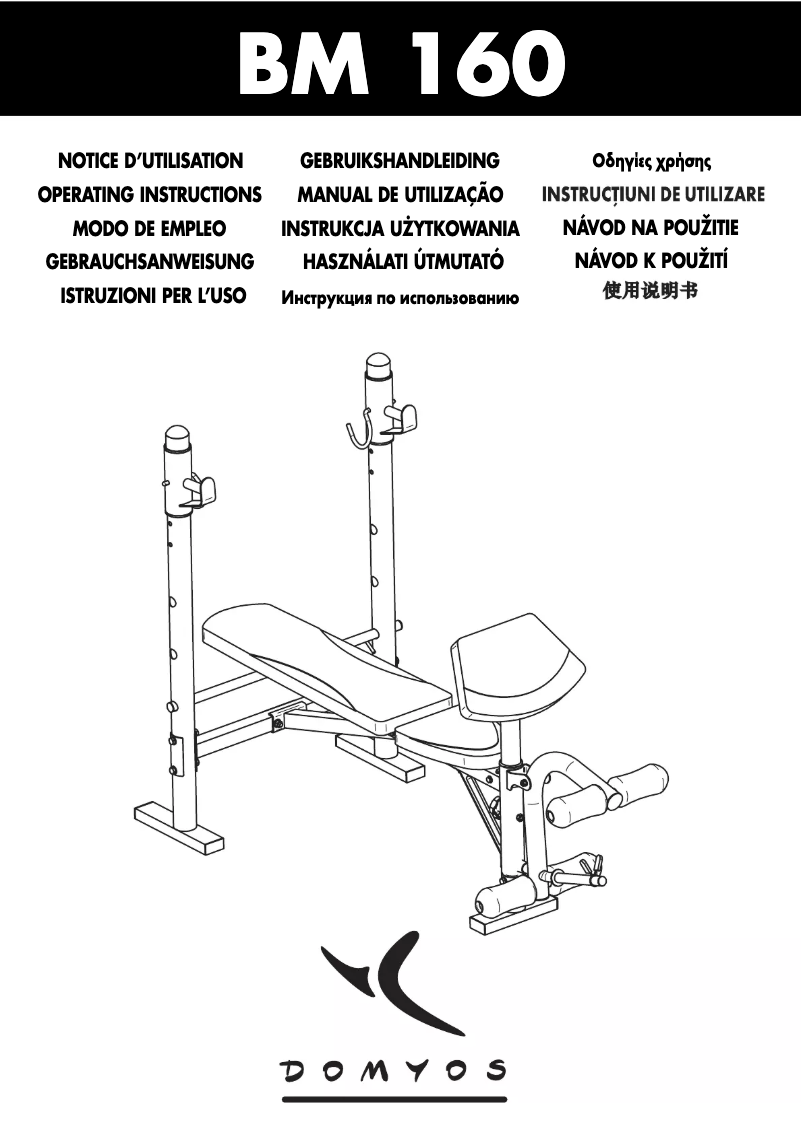 BM 160

NOTICE D'UTILISATION
OPERATING INSTRUCTIONS
MODO DE EMPLEO
GEBRAUCHSANWEISUNG
ISTRUZIONI PER L'USO

GEBRUIKSHANDLEIDING
MANUAL DE UTILIZAÇÃO
INSTRUKCJA UŻYTKOWANIA
HASZNÁLATI ÚTMUTATÓ
Инструкция по использованию

Οδηγίες χρήσης
INSTRUCȚIUNI DE UTILIZARE
NÁVOD NA POUŽITIE
NÁVOD K POUŽITÍ
使用说明书

DOMYOS