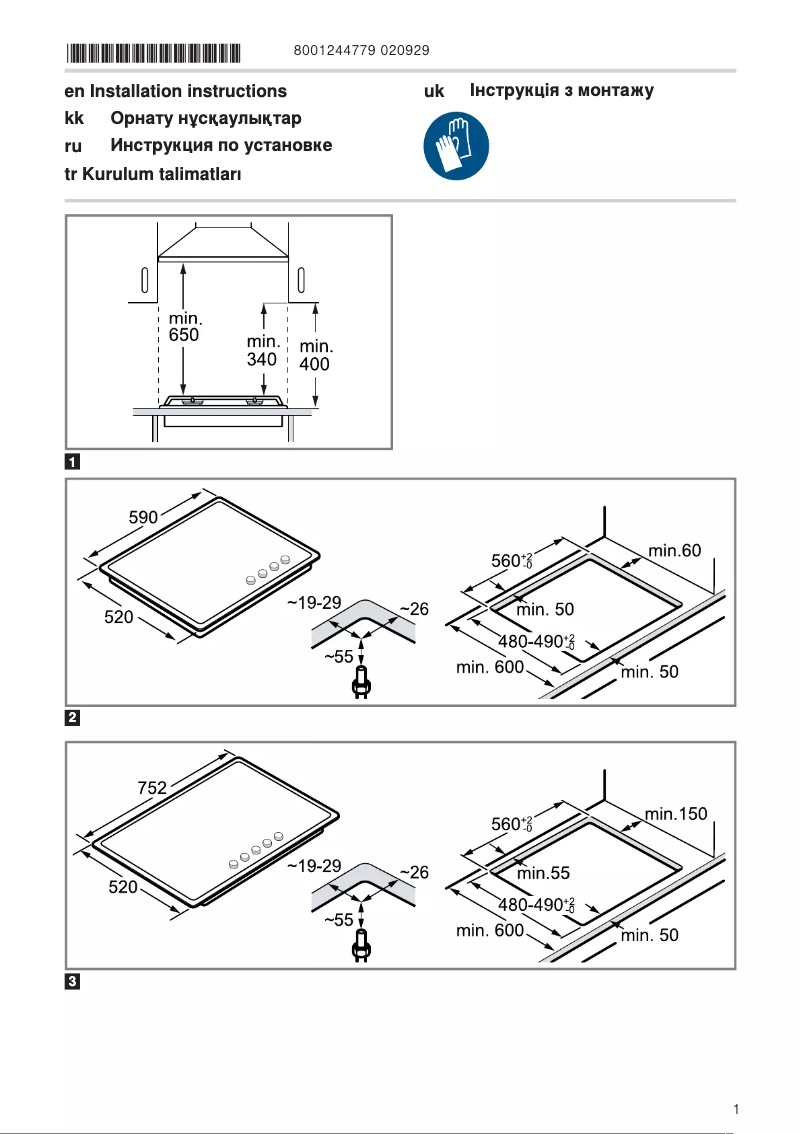 8001244779 020929

en Installation instructions

kk Орнату нұсқаулықтар

ru Инструкция по установке

tr Kurulum talimatları

uk Інструкція з монтажу

min. 650

min. 340

min. 400

1

590

520

~19-29

~26

~55

$560^{+2}_{-0}$

min.60

min. 50

$480\text{-}490^{+2}_{-0}$

min. 600

min. 50

2

752

520

~19-29

~26

~55

$560^{+2}_{-0}$

min.150

min.55

$480\text{-}490^{+2}_{-0}$

min. 600

min. 50

3

1