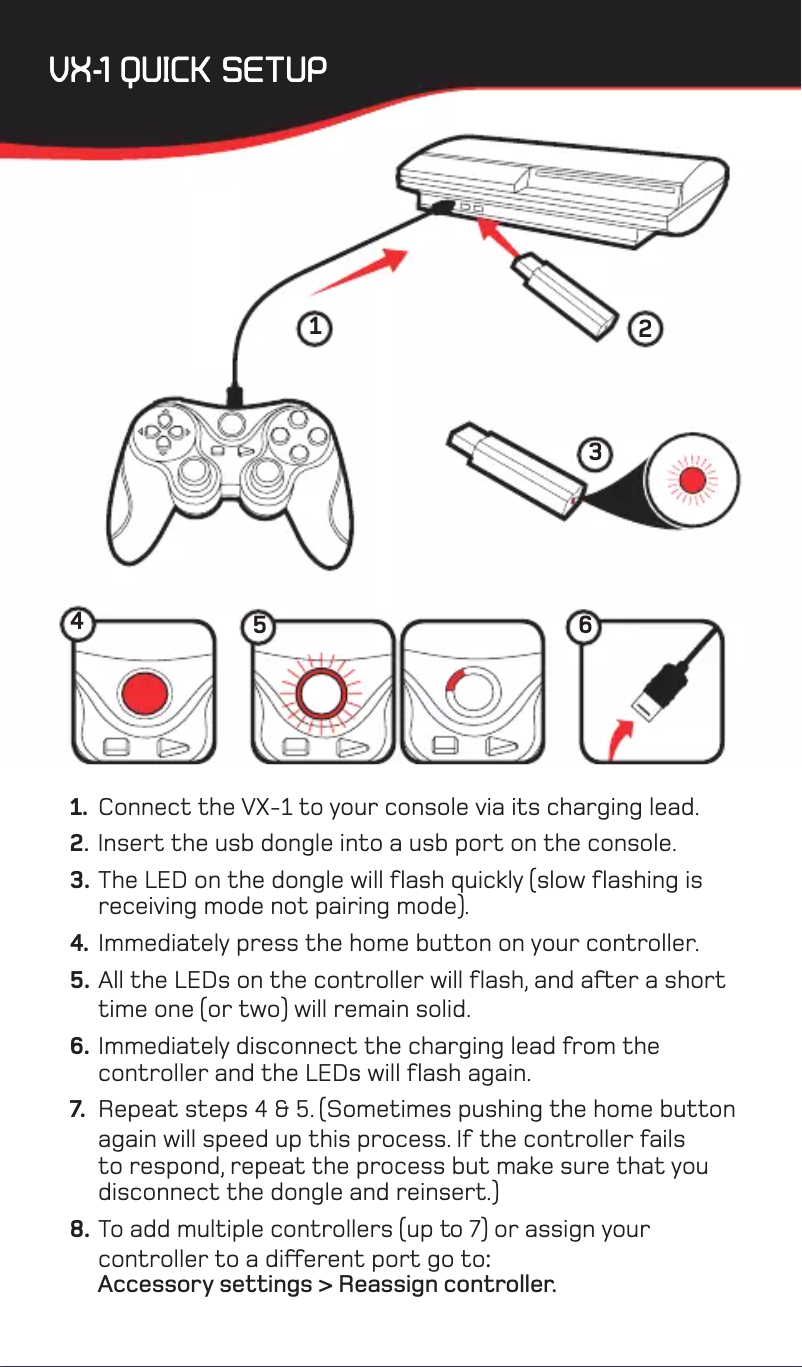 VX-1 QUICK SETUP

1

2

3

4

5

6

1. Connect the VX-1 to your console via its charging lead.

2. Insert the usb dongle into a usb port on the console.

3. The LED on the dongle will flash quickly (slow flashing is receiving mode not pairing mode).

4. Immediately press the home button on your controller.

5. All the LEDs on the controller will flash, and after a short time one (or two) will remain solid.

6. Immediately disconnect the charging lead from the controller and the LEDs will flash again.

7. Repeat steps 4 & 5. (Sometimes pushing the home button again will speed up this process. If the controller fails to respond, repeat the process but make sure that you disconnect the dongle and reinsert.)

8. To add multiple controllers (up to 7) or assign your controller to a different port go to: Accessory settings > Reassign controller.