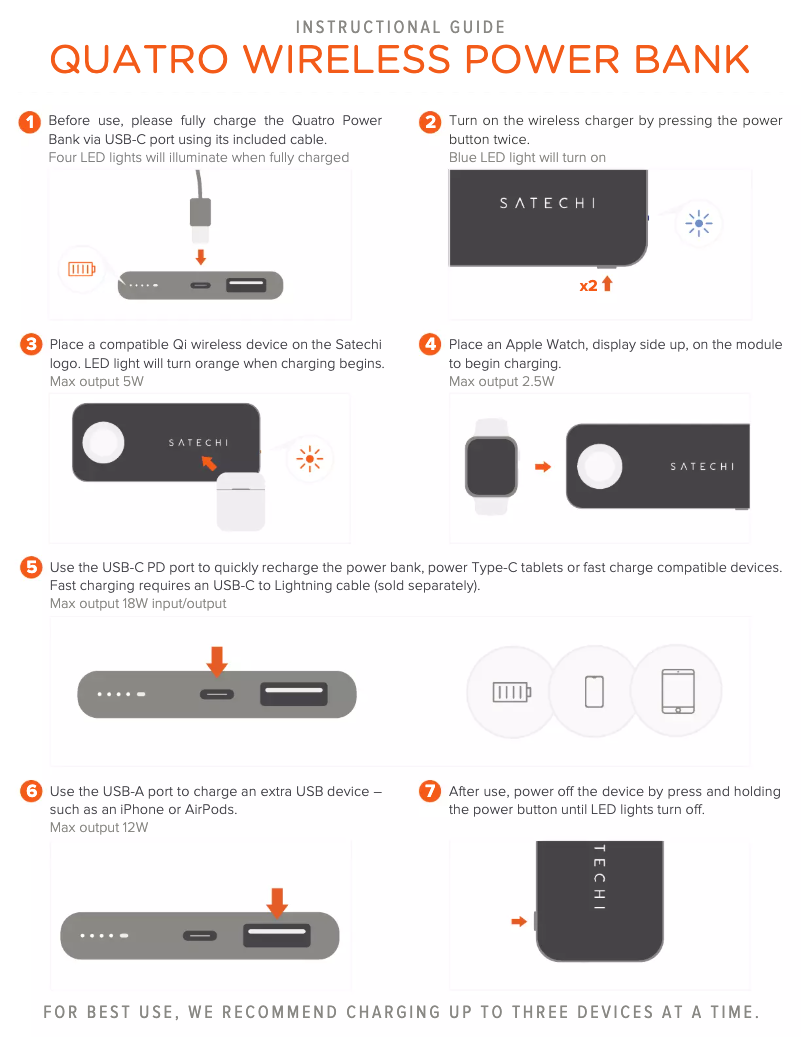 INSTRUCTIONAL GUIDE

QUATRO WIRELESS POWER BANK

1 Before use, please fully charge the Quatro Power Bank via USB-C port using its included cable.
Four LED lights will illuminate when fully charged

2 Turn on the wireless charger by pressing the power button twice.
Blue LED light will turn on

SATECHI

x2

3 Place a compatible Qi wireless device on the Satechi logo. LED light will turn orange when charging begins.
Max output 5W

SATECHI

4 Place an Apple Watch, display side up, on the module to begin charging.
Max output 2.5W

SATECHI

5 Use the USB-C PD port to quickly recharge the power bank, power Type-C tablets or fast charge compatible devices. Fast charging requires an USB-C to Lightning cable (sold separately).
Max output 18W input/output

6 Use the USB-A port to charge an extra USB device – such as an iPhone or AirPods.
Max output 12W

7 After use, power off the device by press and holding the power button until LED lights turn off.

TECHI

FOR BEST USE, WE RECOMMEND CHARGING UP TO THREE DEVICES AT A TIME.