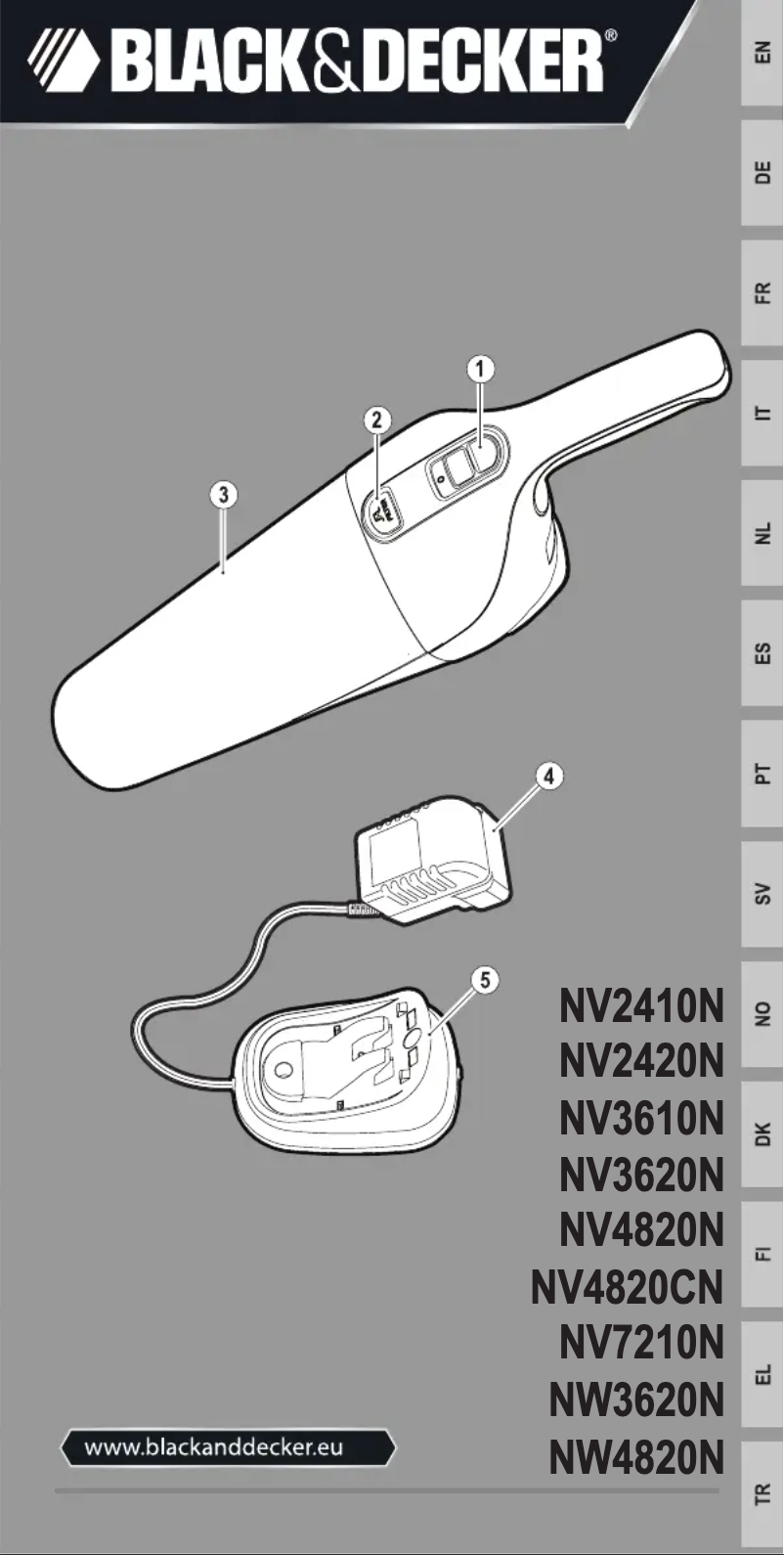 BLACK&DECKER®

EN
DE
FR
IT
NL
ES
PT
SV
NO
DK
FI
EL
TR

1
2
3
4
5

NV2410N
NV2420N
NV3610N
NV3620N
NV4820N
NV4820CN
NV7210N
NW3620N
NW4820N

www.blackanddecker.eu