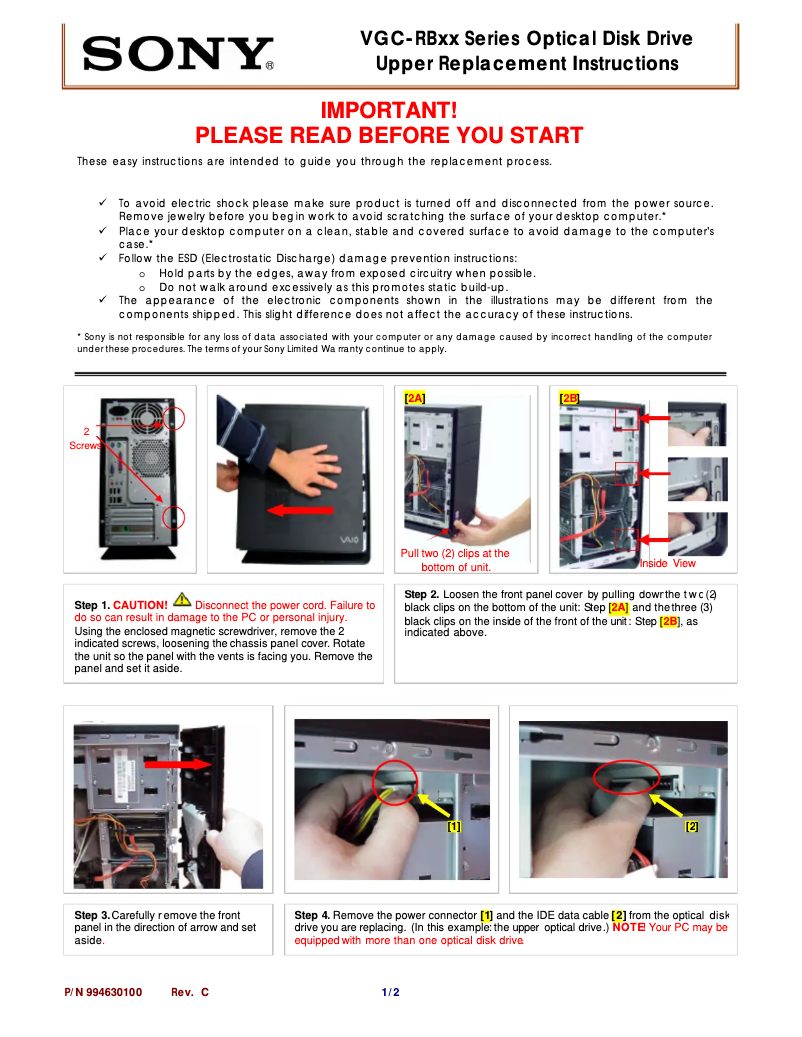 SONY®

VGC-RBxx Series Optical Disk Drive
Upper Replacement Instructions

IMPORTANT!
PLEASE READ BEFORE YOU START

These easy instructions are intended to guide you through the replacement process.

✓ To avoid electric shock please make sure product is turned off and disconnected from the power source. Remove jewelry before you begin work to avoid scratching the surface of your desktop computer.*
✓ Place your desktop computer on a clean, stable and covered surface to avoid damage to the computer's case.*
✓ Follow the ESD (Electrostatic Discharge) damage prevention instructions:
o Hold parts by the edges, away from exposed circuitry when possible.
o Do not walk around excessively as this promotes static build-up.
✓ The appearance of the electronic components shown in the illustrations may be different from the components shipped. This slight difference does not affect the accuracy of these instructions.

* Sony is not responsible for any loss of data associated with your computer or any damage caused by incorrect handling of the computer under these procedures. The terms of your Sony Limited Warranty continue to apply.

2 Screws

[2A]

Pull two (2) clips at the bottom of unit.

[2B]

Inside View

Step 1. CAUTION! Disconnect the power cord. Failure to do so can result in damage to the PC or personal injury. Using the enclosed magnetic screwdriver, remove the 2 indicated screws, loosening the chassis panel cover. Rotate the unit so the panel with the vents is facing you. Remove the panel and set it aside.

Step 2. Loosen the front panel cover by pulling down the two (2) black clips on the bottom of the unit: Step [2A] and the three (3) black clips on the inside of the front of the unit: Step [2B], as indicated above.

[1]

[2]

Step 3. Carefully remove the front panel in the direction of arrow and set aside.

Step 4. Remove the power connector [1] and the IDE data cable [2] from the optical disk drive you are replacing. (In this example: the upper optical drive.) NOTE! Your PC may be equipped with more than one optical disk drive.

P/N 994630100 Rev. C 1/2