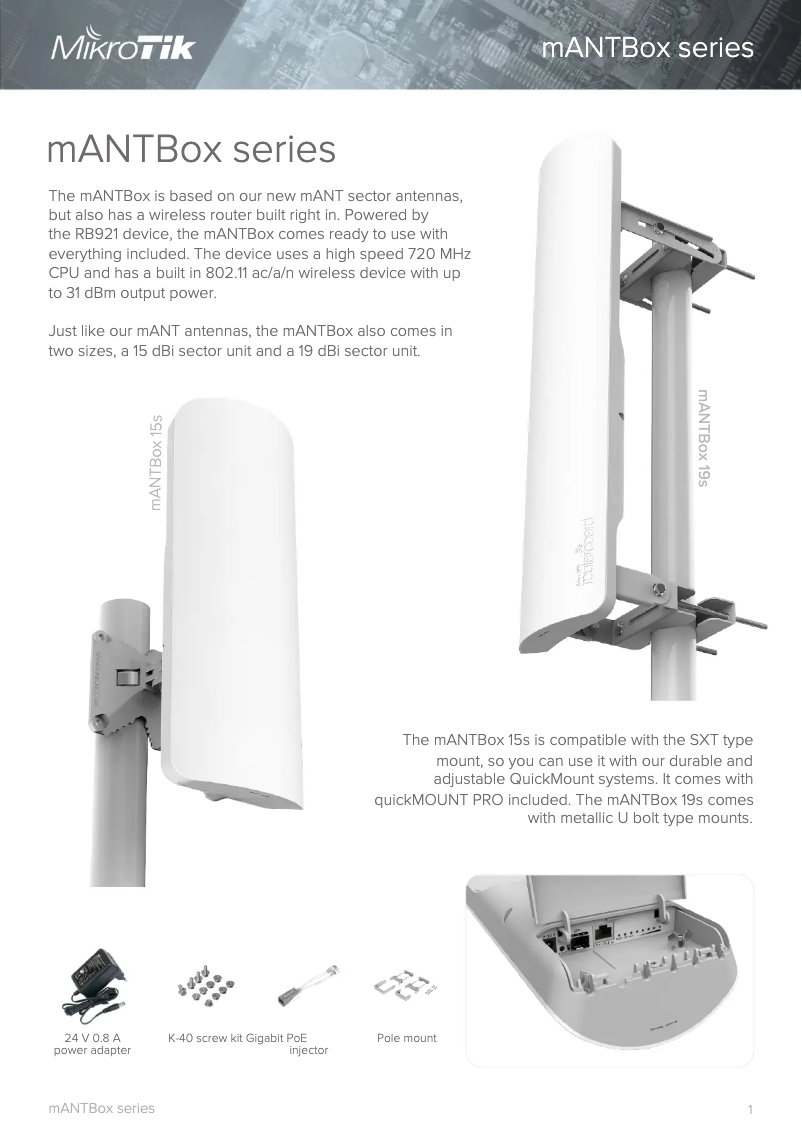 MikroTik

mANTBox series

mANTBox series

The mANTBox is based on our new mANT sector antennas, but also has a wireless router built right in. Powered by the RB921 device, the mANTBox comes ready to use with everything included. The device uses a high speed 720 MHz CPU and has a built in 802.11 ac/a/n wireless device with up to 31 dBm output power.

Just like our mANT antennas, the mANTBox also comes in two sizes, a 15 dBi sector unit and a 19 dBi sector unit.

mANTBox 15s

mANTBox 19s

The mANTBox 15s is compatible with the SXT type mount, so you can use it with our durable and adjustable QuickMount systems. It comes with quickMOUNT PRO included. The mANTBox 19s comes with metallic U bolt type mounts.

24 V 0.8 A power adapter

K-40 screw kit

Gigabit PoE injector

Pole mount

mANTBox series

1