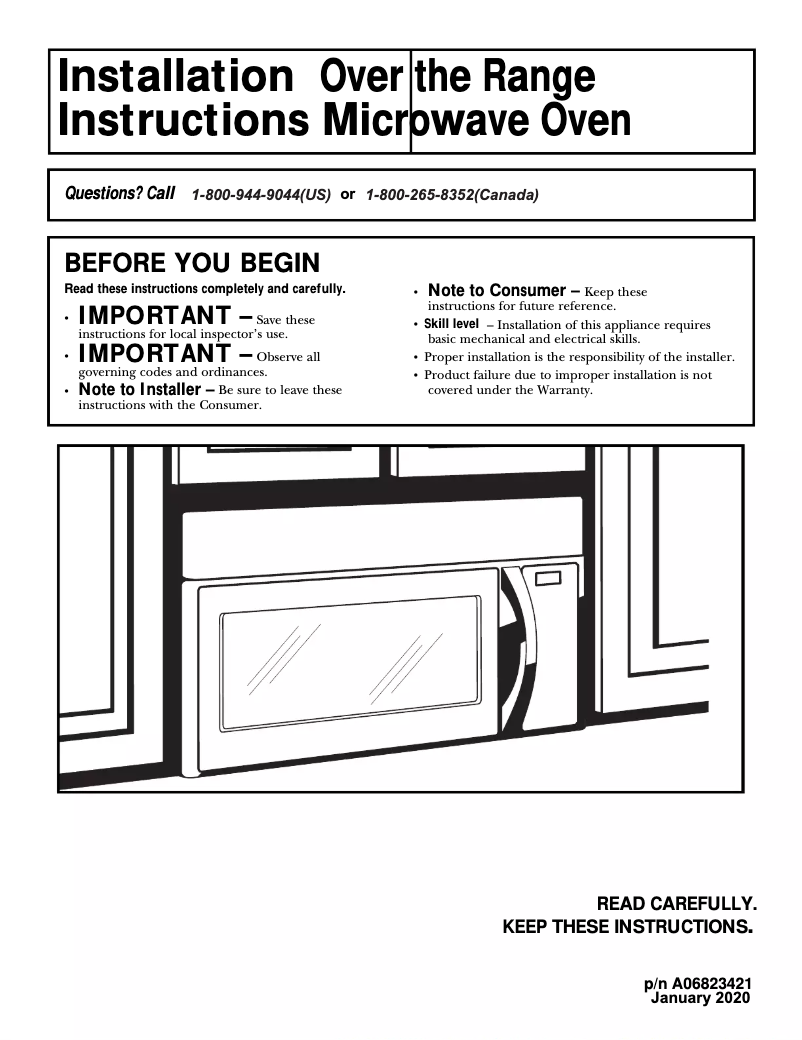 Installation Instructions

Over the Range Microwave Oven

Questions? Call 1-800-944-9044(US) or 1-800-265-8352(Canada)

BEFORE YOU BEGIN

Read these instructions completely and carefully.

• IMPORTANT – Save these instructions for local inspector's use.

• IMPORTANT – Observe all governing codes and ordinances.

• Note to Installer – Be sure to leave these instructions with the Consumer.

• Note to Consumer – Keep these instructions for future reference.

• Skill level – Installation of this appliance requires basic mechanical and electrical skills.

• Proper installation is the responsibility of the installer.

• Product failure due to improper installation is not covered under the Warranty.

READ CAREFULLY.
KEEP THESE INSTRUCTIONS.

p/n A06823421
January 2020