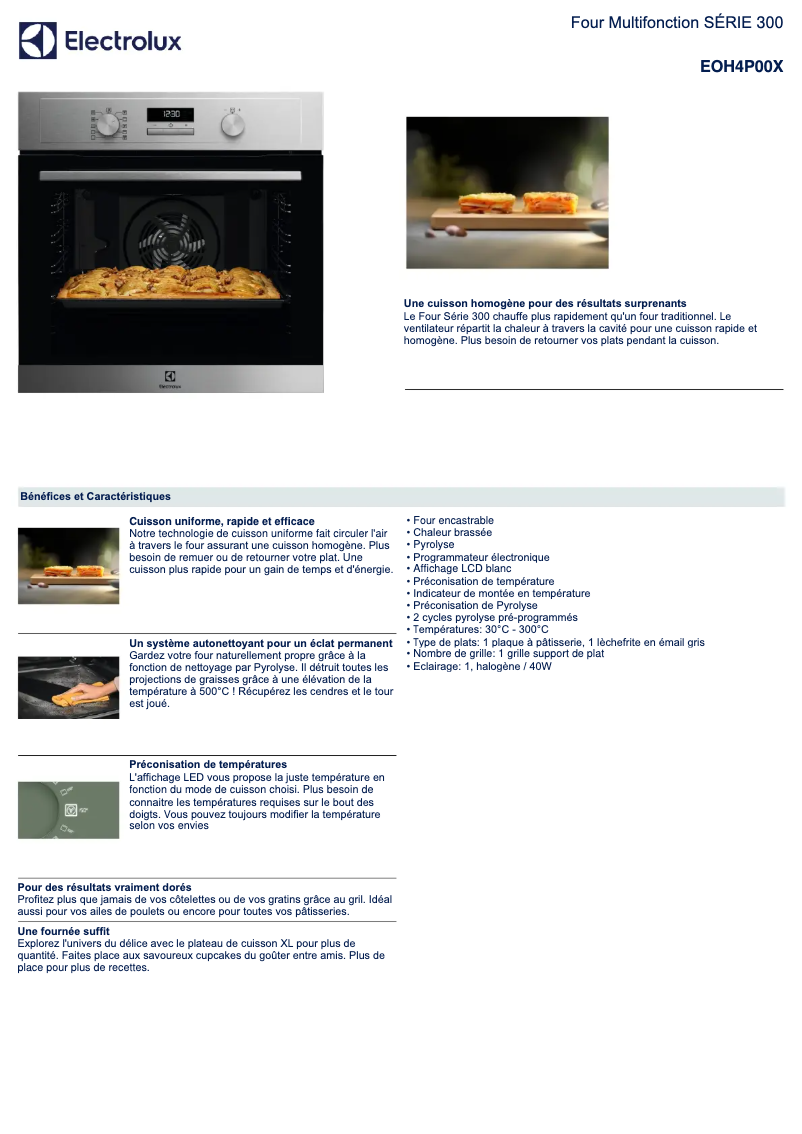 Electrolux

Four Multifonction SÉRIE 300

EOH4P00X

12:30

Electrolux

Une cuisson homogène pour des résultats surprenants
Le Four Série 300 chauffe plus rapidement qu'un four traditionnel. Le ventilateur répartit la chaleur à travers la cavité pour une cuisson rapide et homogène. Plus besoin de retourner vos plats pendant la cuisson.

Bénéfices et Caractéristiques

Cuisson uniforme, rapide et efficace
Notre technologie de cuisson uniforme fait circuler l'air à travers le four assurant une cuisson homogène. Plus besoin de remuer ou de retourner votre plat. Une cuisson plus rapide pour un gain de temps et d'énergie.

Un système autonettoyant pour un éclat permanent
Gardez votre four naturellement propre grâce à la fonction de nettoyage par Pyrolyse. Il détruit toutes les projections de graisses grâce à une élévation de la température à 500°C ! Récupérez les cendres et le tour est joué.

Préconisation de températures
L'affichage LED vous propose la juste température en fonction du mode de cuisson choisi. Plus besoin de connaitre les températures requises sur le bout des doigts. Vous pouvez toujours modifier la température selon vos envies

Pour des résultats vraiment dorés
Profitez plus que jamais de vos côtelettes ou de vos gratins grâce au gril. Idéal aussi pour vos ailes de poulets ou encore pour toutes vos pâtisseries.

Une fournée suffit
Explorez l'univers du délice avec le plateau de cuisson XL pour plus de quantité. Faites place aux savoureux cupcakes du goûter entre amis. Plus de place pour plus de recettes.

• Four encastrable
• Chaleur brassée
• Pyrolyse
• Programmateur électronique
• Affichage LCD blanc
• Préconisation de température
• Indicateur de montée en température
• Préconisation de Pyrolyse
• 2 cycles pyrolyse pré-programmés
• Températures: 30°C - 300°C
• Type de plats: 1 plaque à pâtisserie, 1 lèchefrite en émail gris
• Nombre de grille: 1 grille support de plat
• Eclairage: 1, halogène / 40W