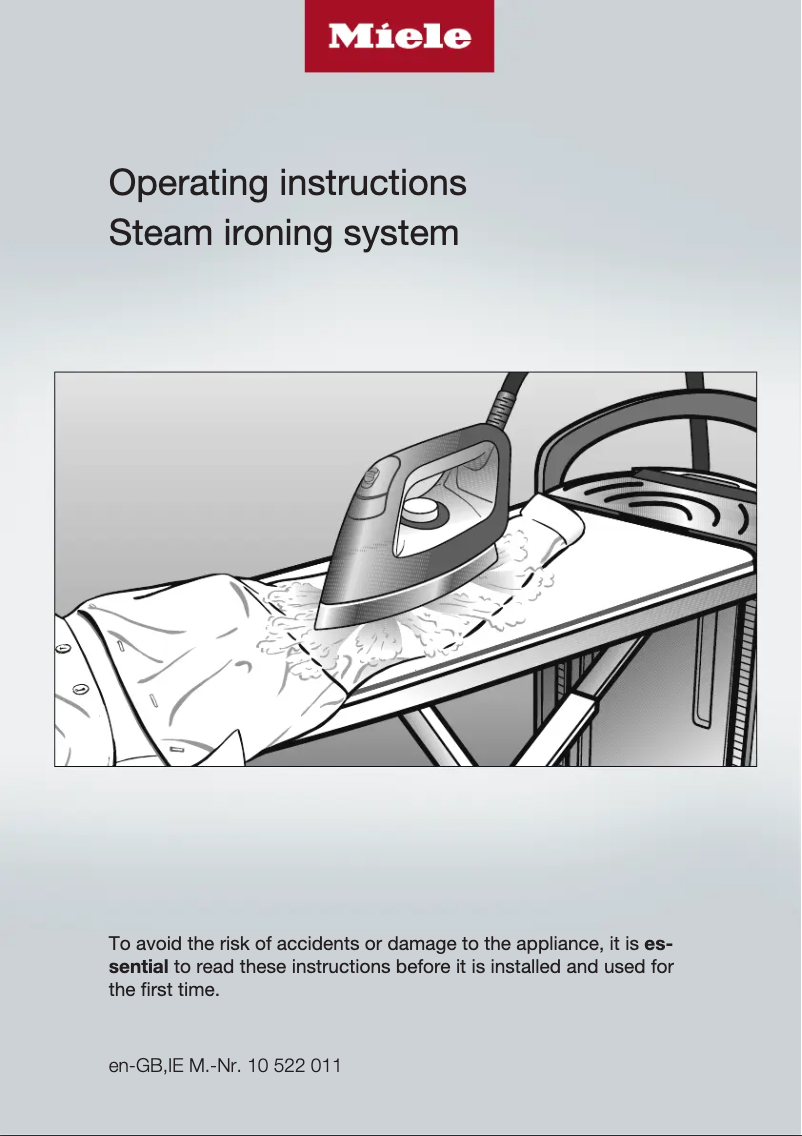 Miele

Operating instructions
Steam ironing system

To avoid the risk of accidents or damage to the appliance, it is essential to read these instructions before it is installed and used for the first time.

en-GB,IE M.-Nr. 10 522 011