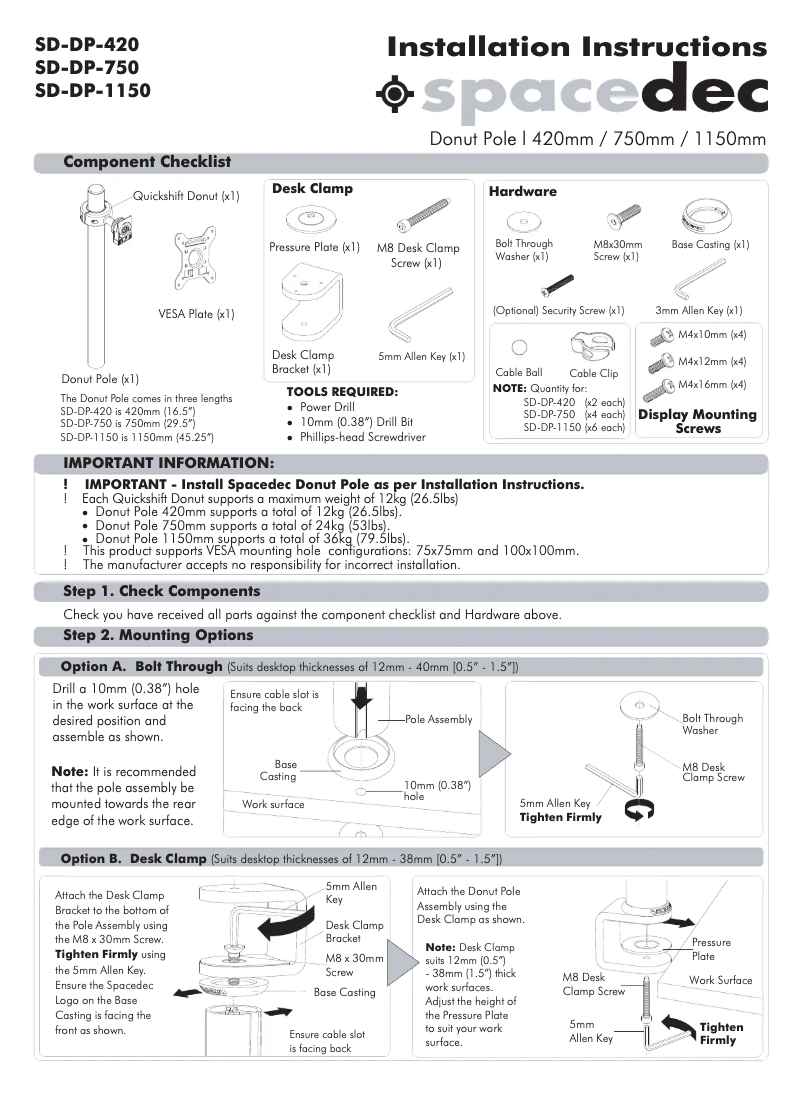 SD-DP-420
SD-DP-750
SD-DP-1150

Installation Instructions

spacedec

Donut Pole | 420mm / 750mm / 1150mm

Component Checklist

Quickshift Donut (x1)

VESA Plate (x1)

Donut Pole (x1)

The Donut Pole comes in three lengths
SD-DP-420 is 420mm (16.5")
SD-DP-750 is 750mm (29.5")
SD-DP-1150 is 1150mm (45.25")

Desk Clamp

Pressure Plate (x1)

M8 Desk Clamp Screw (x1)

Desk Clamp Bracket (x1)

5mm Allen Key (x1)

TOOLS REQUIRED:
• Power Drill
• 10mm (0.38") Drill Bit
• Phillips-head Screwdriver

Hardware

Bolt Through Washer (x1)

M8x30mm Screw (x1)

Base Casting (x1)

(Optional) Security Screw (x1)

3mm Allen Key (x1)

Cable Ball

Cable Clip

NOTE: Quantity for:
SD-DP-420 (x2 each)
SD-DP-750 (x4 each)
SD-DP-1150 (x6 each)

M4x10mm (x4)
M4x12mm (x4)
M4x16mm (x4)

Display Mounting Screws

IMPORTANT INFORMATION:

! IMPORTANT - Install Spacedec Donut Pole as per Installation Instructions.
! Each Quickshift Donut supports a maximum weight of 12kg (26.5lbs)
• Donut Pole 420mm supports a total of 12kg (26.5lbs).
• Donut Pole 750mm supports a total of 24kg (53lbs).
• Donut Pole 1150mm supports a total of 36kg (79.5lbs).
! This product supports VESA mounting hole configurations: 75x75mm and 100x100mm.
! The manufacturer accepts no responsibility for incorrect installation.

Step 1. Check Components

Check you have received all parts against the component checklist and Hardware above.

Step 2. Mounting Options

Option A. Bolt Through (Suits desktop thicknesses of 12mm - 40mm [0.5" - 1.5"])

Drill a 10mm (0.38") hole in the work surface at the desired position and assemble as shown.

Note: It is recommended that the pole assembly be mounted towards the rear edge of the work surface.

Ensure cable slot is facing the back

Pole Assembly

Base Casting

10mm (0.38") hole

Work surface

Bolt Through Washer

M8 Desk Clamp Screw

5mm Allen Key
Tighten Firmly

Option B. Desk Clamp (Suits desktop thicknesses of 12mm - 38mm [0.5" - 1.5"])

Attach the Desk Clamp Bracket to the bottom of the Pole Assembly using the M8 x 30mm Screw. Tighten Firmly using the 5mm Allen Key. Ensure the Spacedec Logo on the Base Casting is facing the front as shown.

5mm Allen Key

Desk Clamp Bracket

M8 x 30mm Screw

Base Casting

Ensure cable slot is facing back

Attach the Donut Pole Assembly using the Desk Clamp as shown.

Note: Desk Clamp suits 12mm (0.5") - 38mm (1.5") thick work surfaces. Adjust the height of the Pressure Plate to suit your work surface.

Pressure Plate

Work Surface

M8 Desk Clamp Screw

5mm Allen Key

Tighten Firmly