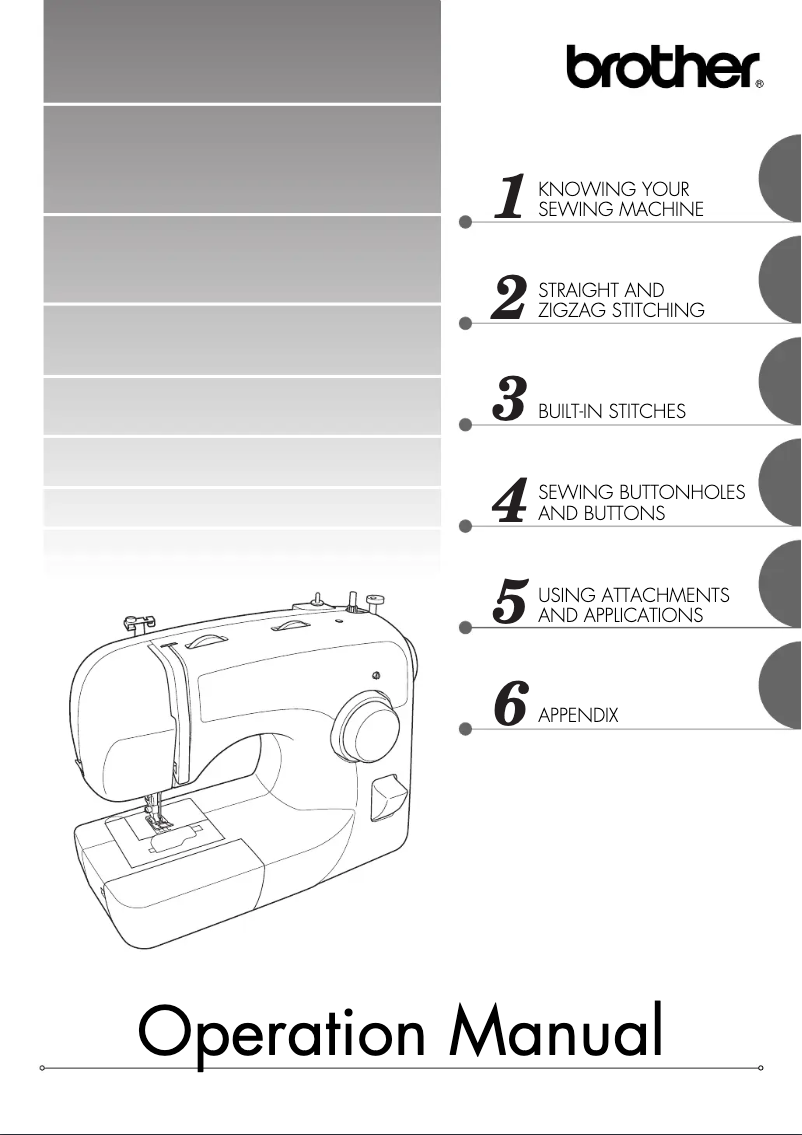 brother®

1 KNOWING YOUR SEWING MACHINE

2 STRAIGHT AND ZIGZAG STITCHING

3 BUILT-IN STITCHES

4 SEWING BUTTONHOLES AND BUTTONS

5 USING ATTACHMENTS AND APPLICATIONS

6 APPENDIX

Operation Manual