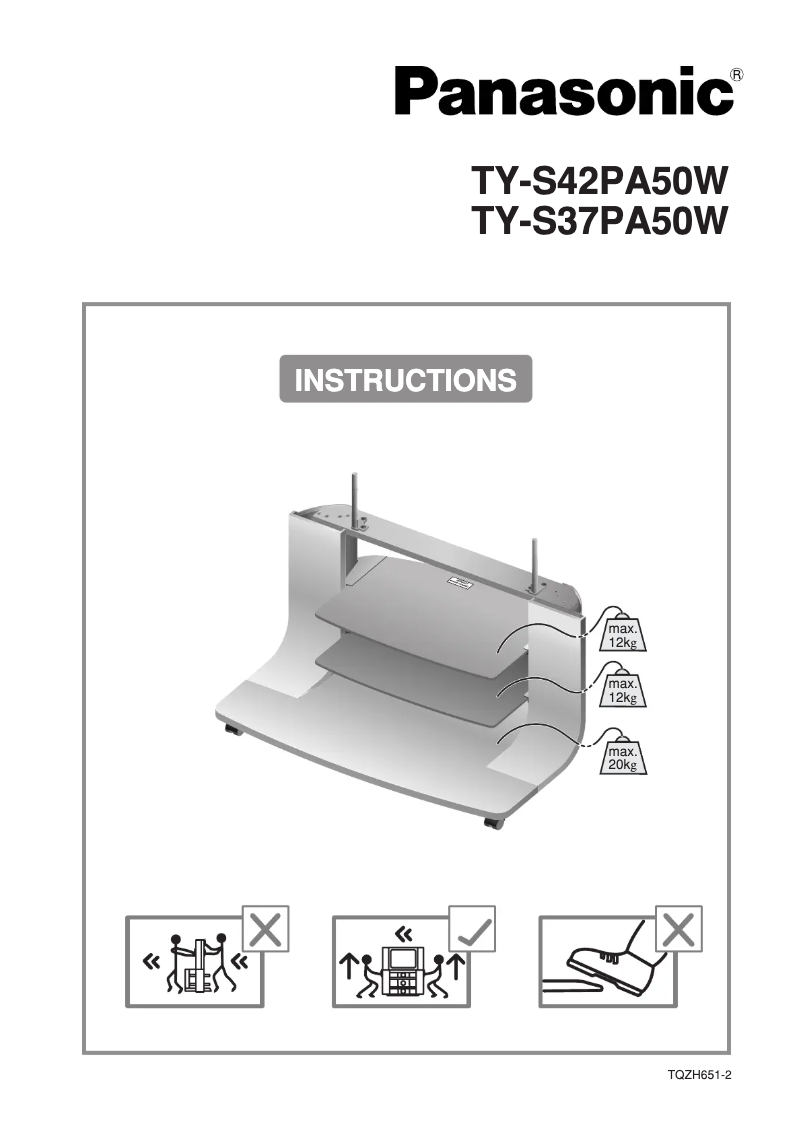 Panasonic®

TY-S42PA50W
TY-S37PA50W

INSTRUCTIONS

max. 12kg

max. 12kg

max. 20kg

TQZH651-2