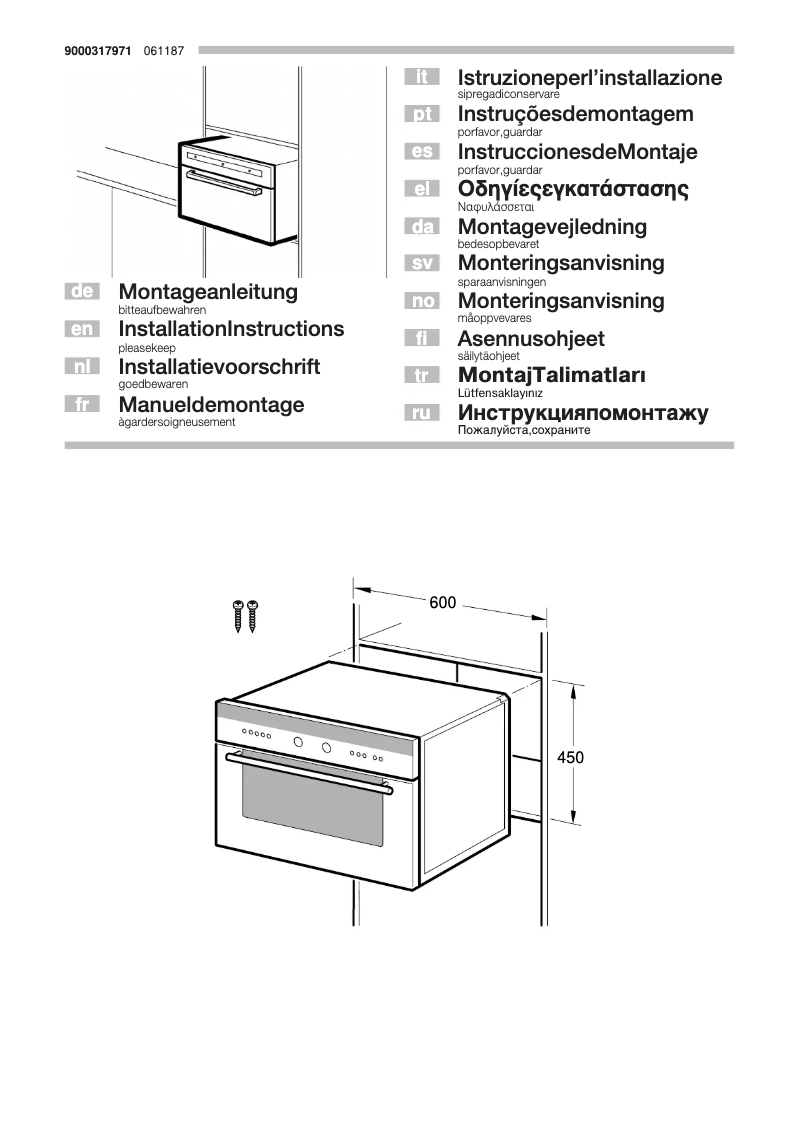 9000317971 061187

de Montageanleitung
bitteaufbewahren

en InstallationInstructions
pleasekeep

nl Installatievoorschrift
goedbewaren

fr Manueldemontage
àgardersoigneusement

it Istruzioneperl'installazione
sipregadiconservare

pt Instruçõesdemontagem
porfavor,guardar

es InstruccionesdeMontaje
porfavor,guardar

el Οδηγίεςεγκατάστασης
Ναφυλάσσεται

da Montagevejledning
bedesopbevaret

sv Monteringsanvisning
sparaanvisningen

no Monteringsanvisning
måoppvevares

fi Asennusohjeet
säilytäohjeet

tr MontajTalimatları
Lütfensaklayınız

ru Инструкцияпомонтажу
Пожалуйста,сохраните

600

450