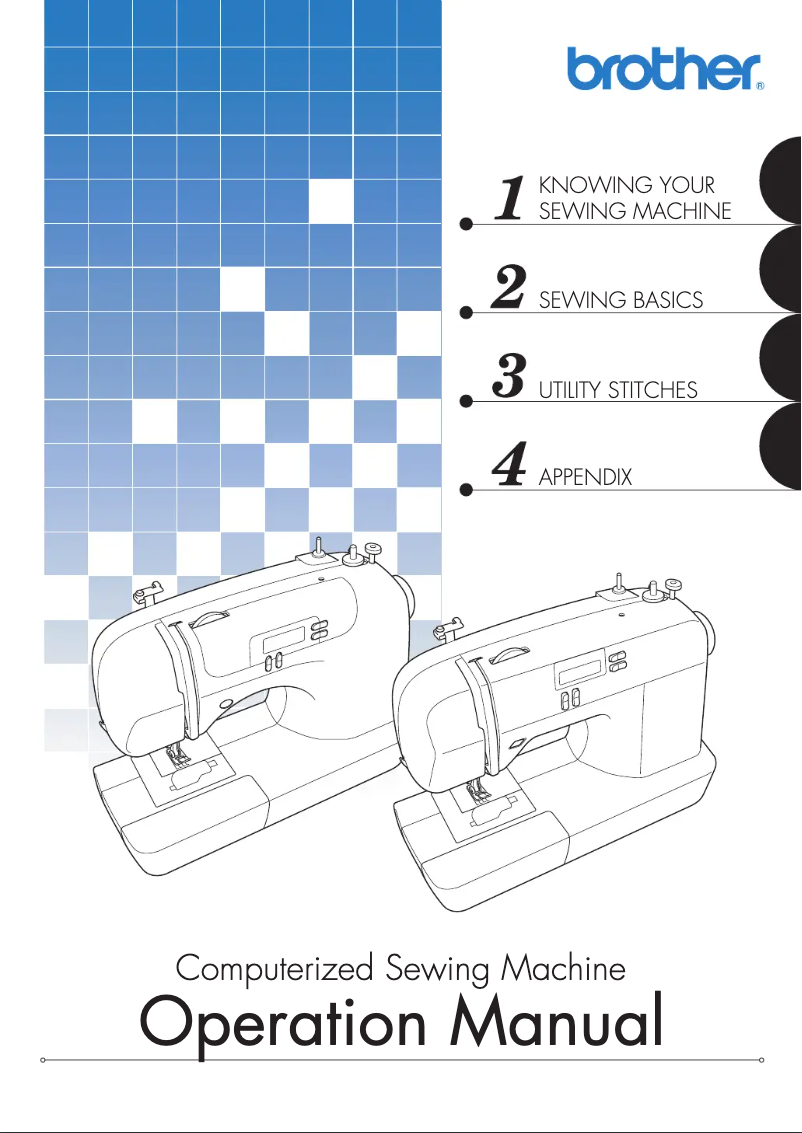 brother®

1 KNOWING YOUR SEWING MACHINE

2 SEWING BASICS

3 UTILITY STITCHES

4 APPENDIX

Computerized Sewing Machine

Operation Manual