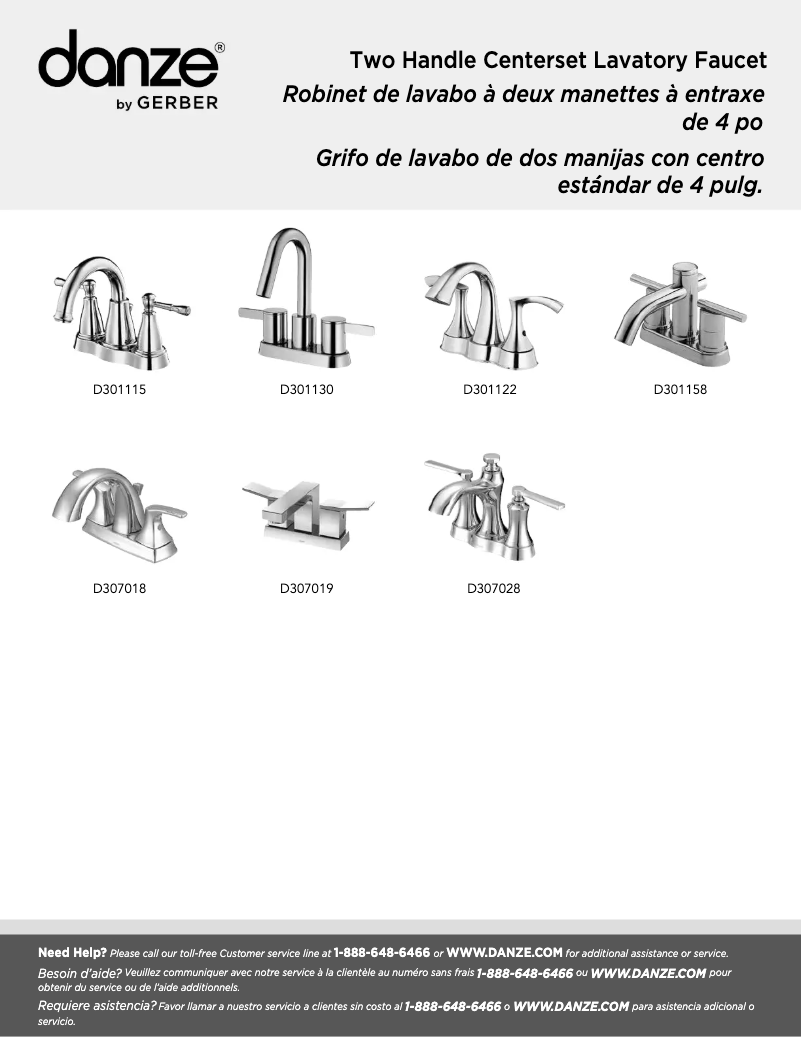 danze®
by GERBER

Two Handle Centerset Lavatory Faucet

Robinet de lavabo à deux manettes à entraxe de 4 po

Grifo de lavabo de dos manijas con centro estándar de 4 pulg.

D301115

D301130

D301122

D301158

D307018

D307019

D307028

Need Help? Please call our toll-free Customer service line at 1-888-648-6466 or WWW.DANZE.COM for additional assistance or service.

Besoin d'aide? Veuillez communiquer avec notre service à la clientèle au numéro sans frais 1-888-648-6466 ou WWW.DANZE.COM pour obtenir du service ou de l'aide additionnels.

Requiere asistencia? Favor llamar a nuestro servicio a clientes sin costo al 1-888-648-6466 o WWW.DANZE.COM para asistencia adicional o servicio.