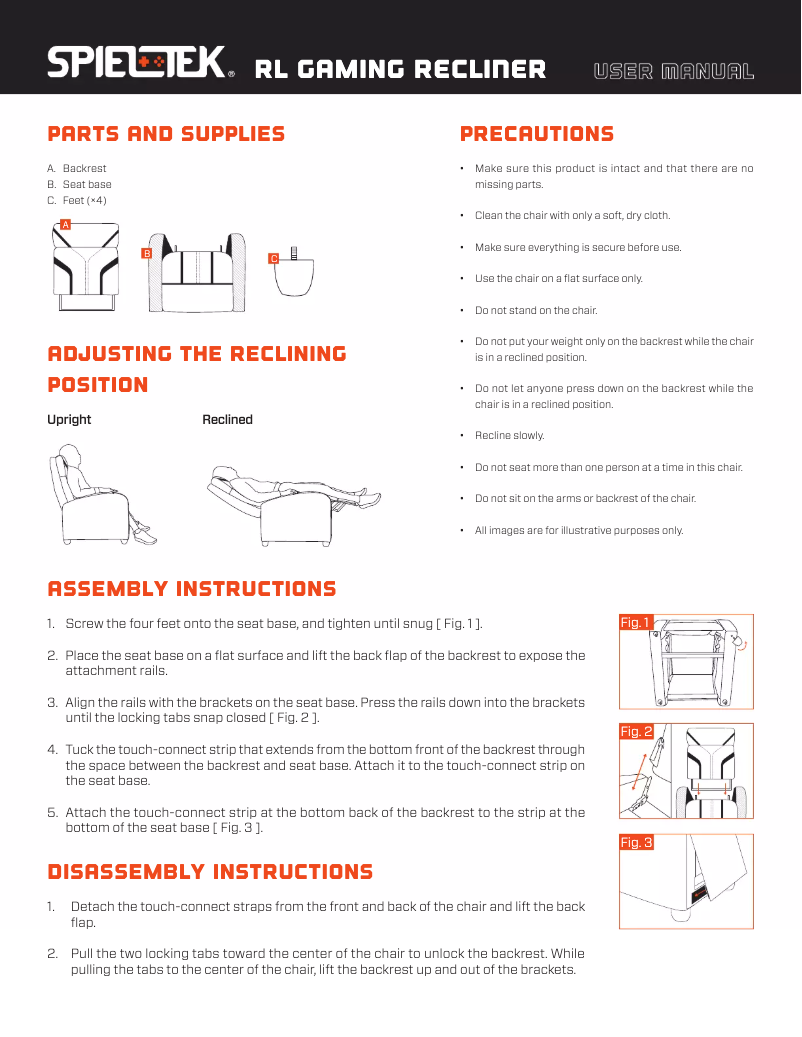 SPIELTEK® RL GAMING RECLINER USER MANUAL

PARTS AND SUPPLIES

A. Backrest
B. Seat base
C. Feet (×4)

A B C

ADJUSTING THE RECLINING POSITION

Upright Reclined

PRECAUTIONS

• Make sure this product is intact and that there are no missing parts.

• Clean the chair with only a soft, dry cloth.

• Make sure everything is secure before use.

• Use the chair on a flat surface only.

• Do not stand on the chair.

• Do not put your weight only on the backrest while the chair is in a reclined position.

• Do not let anyone press down on the backrest while the chair is in a reclined position.

• Recline slowly.

• Do not seat more than one person at a time in this chair.

• Do not sit on the arms or backrest of the chair.

• All images are for illustrative purposes only.

ASSEMBLY INSTRUCTIONS

1. Screw the four feet onto the seat base, and tighten until snug [ Fig. 1 ].

2. Place the seat base on a flat surface and lift the back flap of the backrest to expose the attachment rails.

3. Align the rails with the brackets on the seat base. Press the rails down into the brackets until the locking tabs snap closed [ Fig. 2 ].

4. Tuck the touch-connect strip that extends from the bottom front of the backrest through the space between the backrest and seat base. Attach it to the touch-connect strip on the seat base.

5. Attach the touch-connect strip at the bottom back of the backrest to the strip at the bottom of the seat base [ Fig. 3 ].

Fig. 1

Fig. 2

Fig. 3

DISASSEMBLY INSTRUCTIONS

1. Detach the touch-connect straps from the front and back of the chair and lift the back flap.

2. Pull the two locking tabs toward the center of the chair to unlock the backrest. While pulling the tabs to the center of the chair, lift the backrest up and out of the brackets.