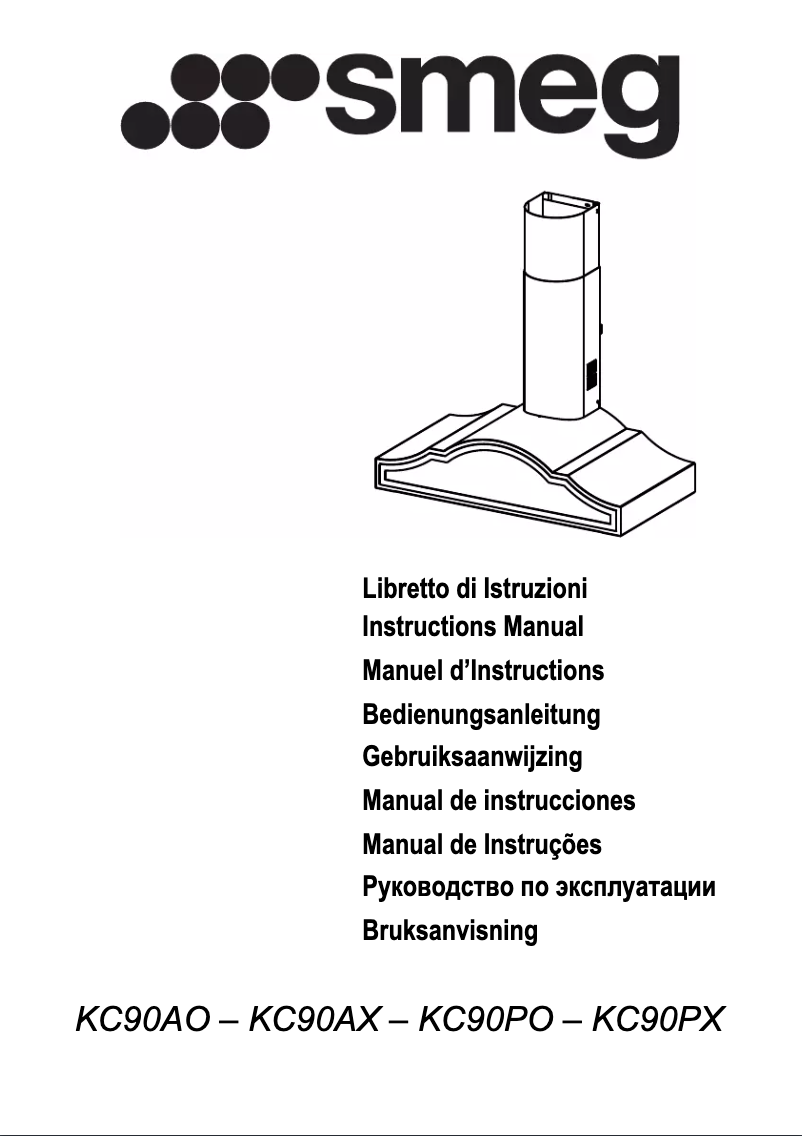 smeg

Libretto di Istruzioni
Instructions Manual
Manuel d'Instructions
Bedienungsanleitung
Gebruiksaanwijzing
Manual de instrucciones
Manual de Instruções
Руководство по эксплуатации
Bruksanvisning

KC90AO – KC90AX – KC90PO – KC90PX