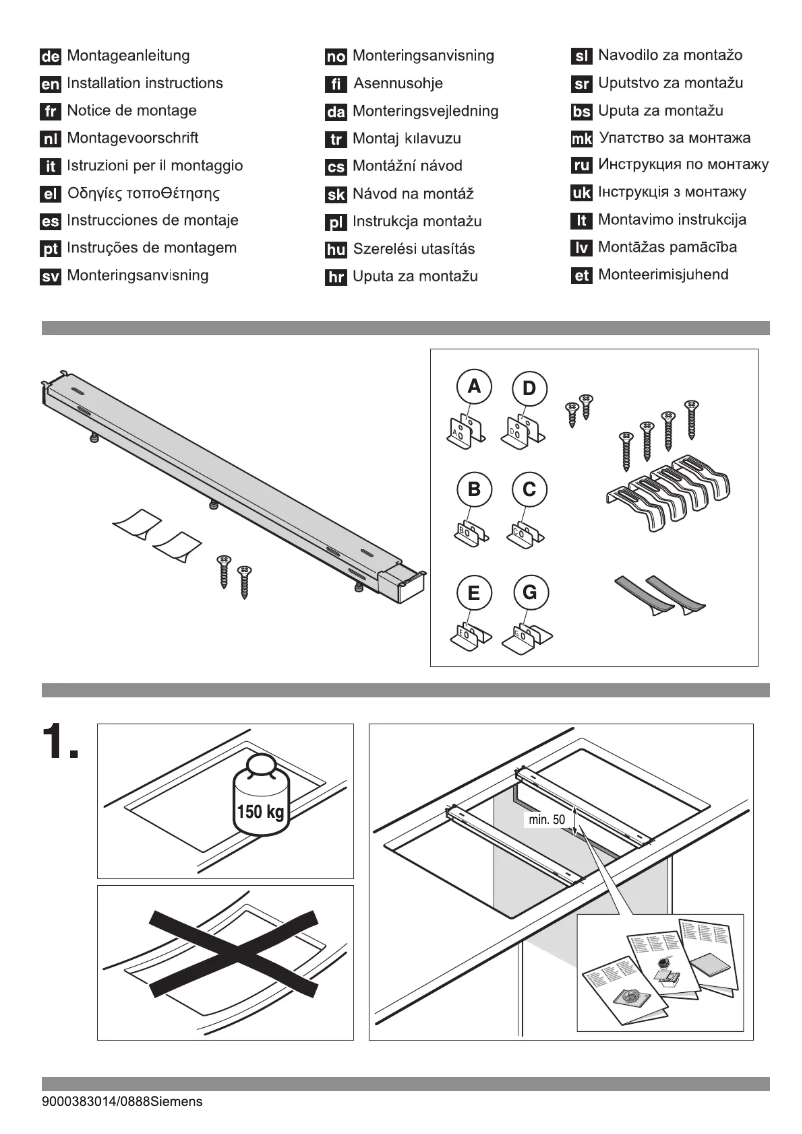 de Montageanleitung
en Installation instructions
fr Notice de montage
nl Montagevoorschrift
it Istruzioni per il montaggio
el Οδηγίες τοποθέτησης
es Instrucciones de montaje
pt Instruções de montagem
sv Monteringsanvisning

no Monteringsanvisning
fi Asennusohje
da Monteringsvejledning
tr Montaj kılavuzu
cs Montážní návod
sk Návod na montáž
pl Instrukcja montażu
hu Szerelési utasítás
hr Uputa za montažu

sl Navodilo za montažo
sr Uputstvo za montažu
bs Uputa za montažu
mk Упатство за монтажа
ru Инструкция по монтажу
uk Інструкція з монтажу
lt Montavimo instrukcija
lv Montāžas pamācība
et Monteerimisjuhend

A
D
B
C
E
G

1.

150 kg

min. 50

9000383014/0888Siemens