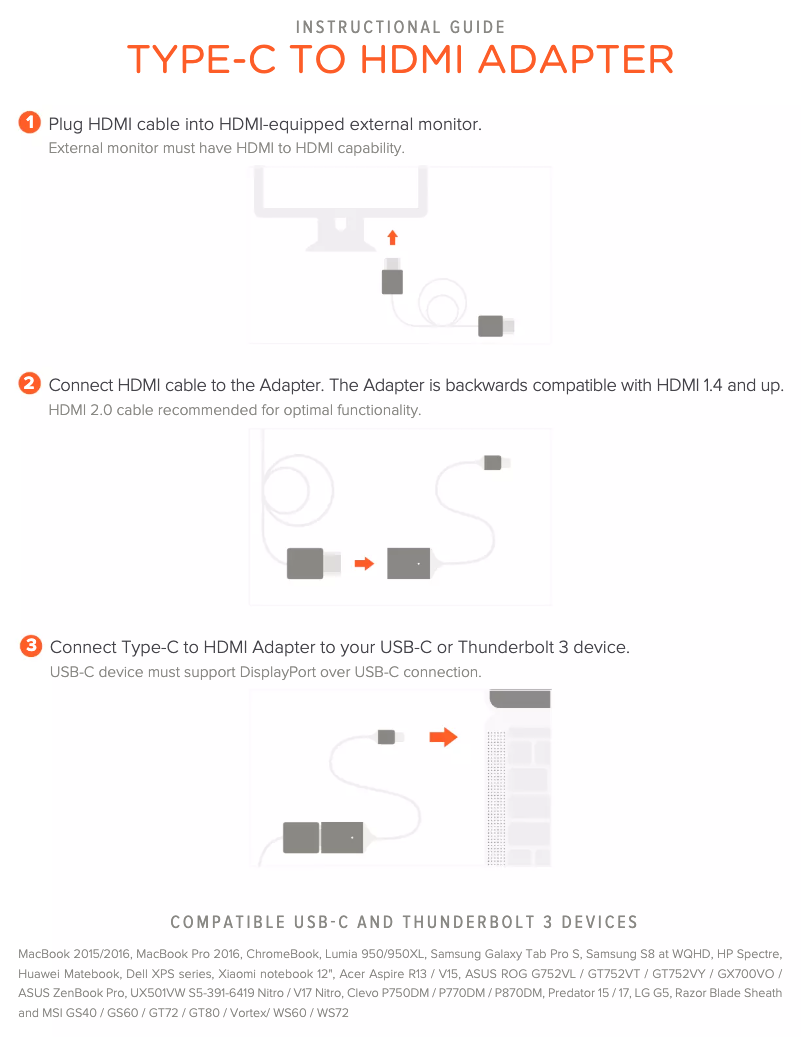 INSTRUCTIONAL GUIDE

TYPE-C TO HDMI ADAPTER

1 Plug HDMI cable into HDMI-equipped external monitor.

External monitor must have HDMI to HDMI capability.

2 Connect HDMI cable to the Adapter. The Adapter is backwards compatible with HDMI 1.4 and up.

HDMI 2.0 cable recommended for optimal functionality.

3 Connect Type-C to HDMI Adapter to your USB-C or Thunderbolt 3 device.

USB-C device must support DisplayPort over USB-C connection.

COMPATIBLE USB-C AND THUNDERBOLT 3 DEVICES

MacBook 2015/2016, MacBook Pro 2016, ChromeBook, Lumia 950/950XL, Samsung Galaxy Tab Pro S, Samsung S8 at WQHD, HP Spectre, Huawei Matebook, Dell XPS series, Xiaomi notebook 12", Acer Aspire R13 / V15, ASUS ROG G752VL / GT752VT / GT752VY / GX700VO / ASUS ZenBook Pro, UX501VW S5-391-6419 Nitro / V17 Nitro, Clevo P750DM / P770DM / P870DM, Predator 15 / 17, LG G5, Razor Blade Sheath and MSI GS40 / GS60 / GT72 / GT80 / Vortex/ WS60 / WS72