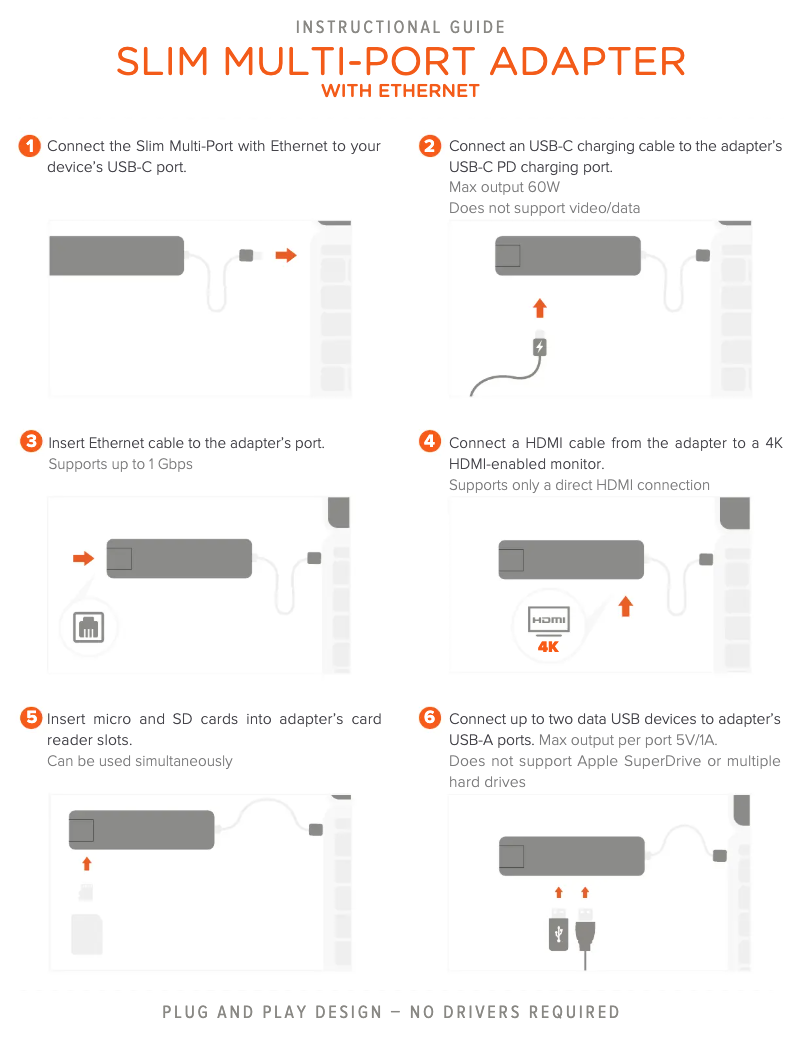 INSTRUCTIONAL GUIDE

SLIM MULTI-PORT ADAPTER

WITH ETHERNET

1 Connect the Slim Multi-Port with Ethernet to your device's USB-C port.

2 Connect an USB-C charging cable to the adapter's USB-C PD charging port.
Max output 60W
Does not support video/data

3 Insert Ethernet cable to the adapter's port.
Supports up to 1 Gbps

4 Connect a HDMI cable from the adapter to a 4K HDMI-enabled monitor.
Supports only a direct HDMI connection

HDMI
4K

5 Insert micro and SD cards into adapter's card reader slots.
Can be used simultaneously

6 Connect up to two data USB devices to adapter's USB-A ports. Max output per port 5V/1A.
Does not support Apple SuperDrive or multiple hard drives

PLUG AND PLAY DESIGN — NO DRIVERS REQUIRED