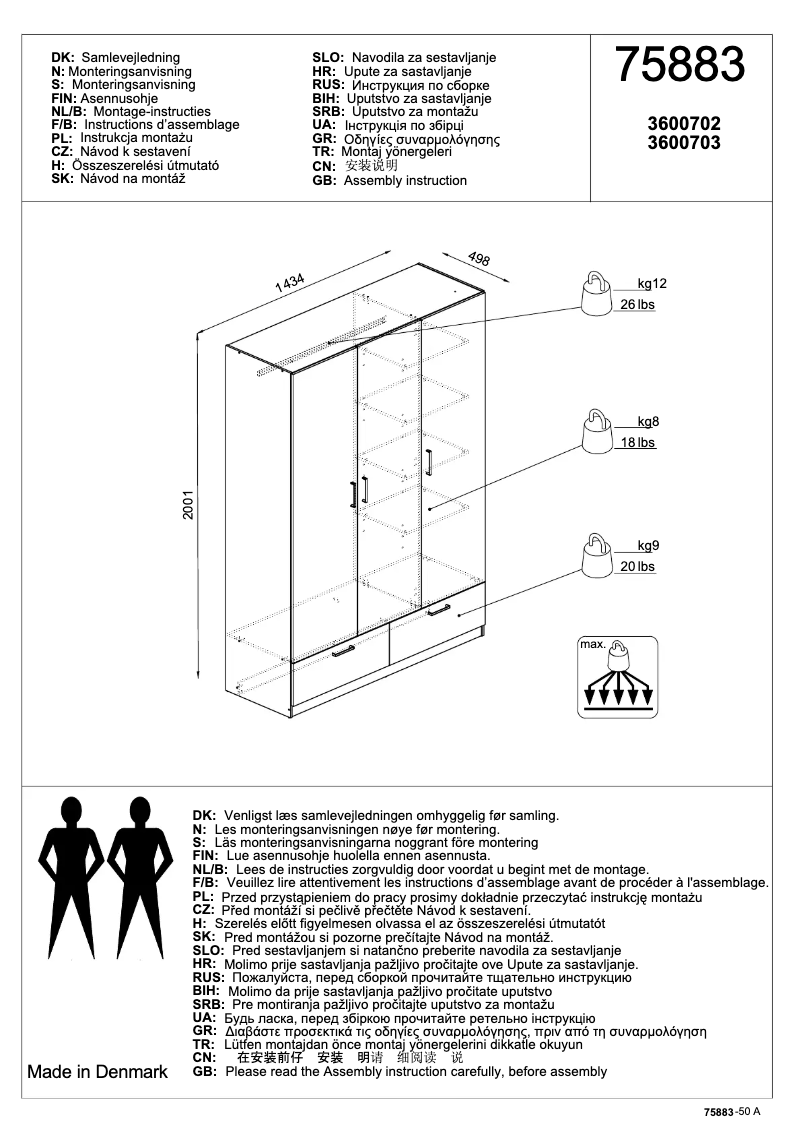 DK: Samlevejledning
N: Monteringsanvisning
S: Monteringsanvisning
FIN: Asennusohje
NL/B: Montage-instructies
F/B: Instructions d'assemblage
PL: Instrukcja montażu
CZ: Návod k sestavení
H: Összeszerelési útmutató
SK: Návod na montáž

SLO: Navodila za sestavljanje
HR: Upute za sastavljanje
RUS: Инструкция по сборке
BIH: Uputstvo za sastavljanje
SRB: Uputstvo za montažu
UA: Інструкція по збірці
GR: Οδηγίες συναρμολόγησης
TR: Montaj yönergeleri
CN: 安装说明
GB: Assembly instruction

75883

3600702
3600703

1434
498
2001

kg12
26 lbs

kg8
18 lbs

kg9
20 lbs

max.

DK: Venligst læs samlevejledningen omhyggelig før samling.
N: Les monteringsanvisningen nøye før montering.
S: Läs monteringsanvisningarna noggrant före montering
FIN: Lue asennusohje huolella ennen asennusta.
NL/B: Lees de instructies zorgvuldig door voordat u begint met de montage.
F/B: Veuillez lire attentivement les instructions d'assemblage avant de procéder à l'assemblage.
PL: Przed przystąpieniem do pracy prosimy dokładnie przeczytać instrukcję montażu
CZ: Před montáží si pečlivě přečtěte Návod k sestavení.
H: Szerelés előtt figyelmesen olvassa el az összeszerelési útmutatót
SK: Pred montážou si pozorne prečítajte Návod na montáž.
SLO: Pred sestavljanjem si natančno preberite navodila za sestavljanje
HR: Molimo prije sastavljanja pažljivo pročitajte ove Upute za sastavljanje.
RUS: Пожалуйста, перед сборкой прочитайте тщательно инструкцию
BIH: Molimo da prije sastavljanja pažljivo pročitate uputstvo
SRB: Pre montiranja pažljivo pročitajte uputstvo za montažu
UA: Будь ласка, перед збіркою прочитайте ретельно інструкцію
GR: Διαβάστε προσεκτικά τις οδηγίες συναρμολόγησης, πριν από τη συναρμολόγηση
TR: Lütfen montajdan önce montaj yönergelerini dikkatle okuyun
CN: 在安装前仔 安装 明请 细阅读 说
GB: Please read the Assembly instruction carefully, before assembly

Made in Denmark

75883-50 A