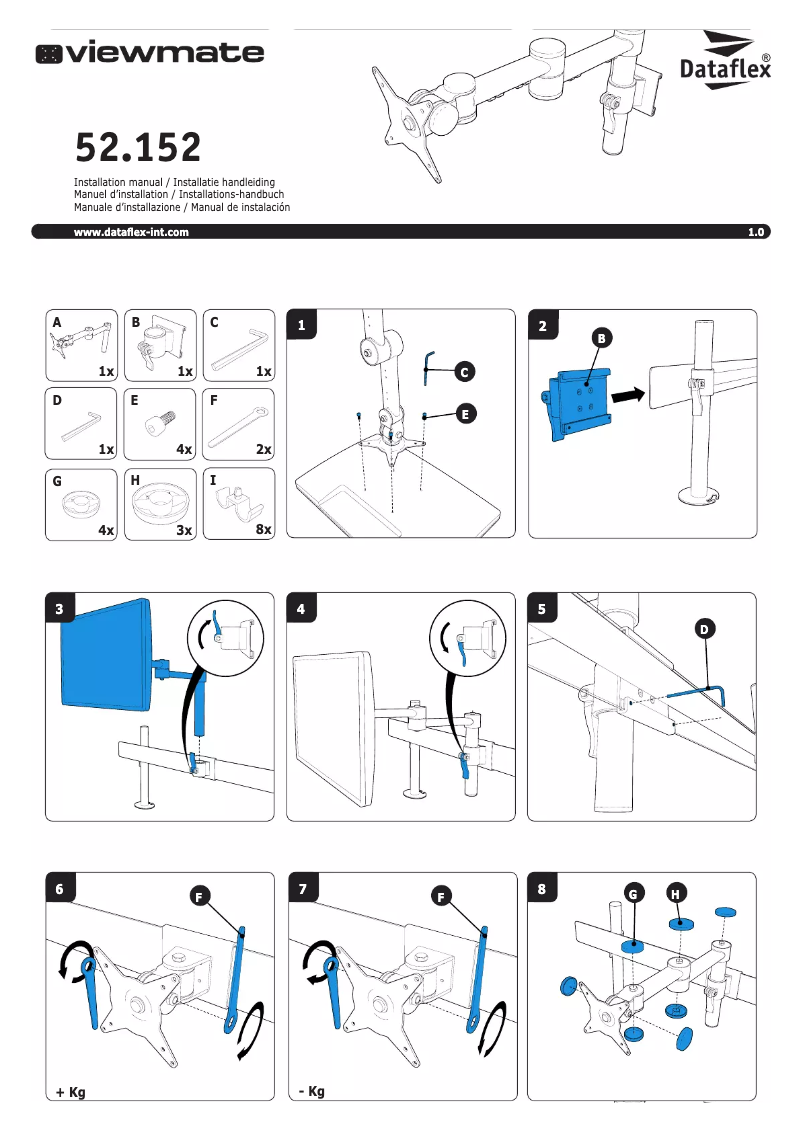 viewmate

Dataflex®

52.152

Installation manual / Installatie handleiding
Manuel d'installation / Installations-handbuch
Manuale d'installazione / Manual de instalación

www.dataflex-int.com

1.0

A 1x
B 1x
C 1x
D 1x
E 4x
F 2x
G 4x
H 3x
I 8x

1
C
E

2
B

3

4

5
D

6
F
+ Kg

7
F
- Kg

8
G
H