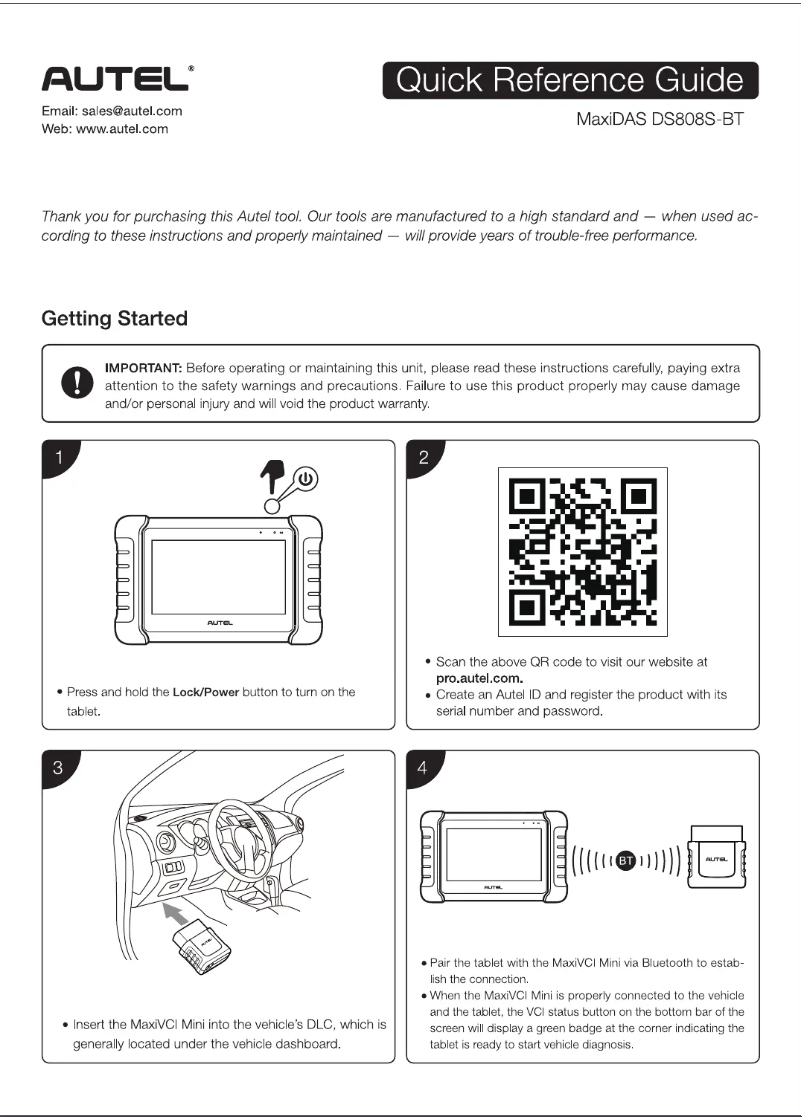 AUTEL®

Email: sales@autel.com
Web: www.autel.com

Quick Reference Guide

MaxiDAS DS808S-BT

Thank you for purchasing this Autel tool. Our tools are manufactured to a high standard and — when used according to these instructions and properly maintained — will provide years of trouble-free performance.

Getting Started

IMPORTANT: Before operating or maintaining this unit, please read these instructions carefully, paying extra attention to the safety warnings and precautions. Failure to use this product properly may cause damage and/or personal injury and will void the product warranty.

1

AUTEL

• Press and hold the Lock/Power button to turn on the tablet.

2

• Scan the above QR code to visit our website at pro.autel.com.
• Create an Autel ID and register the product with its serial number and password.

3

AUTEL

• Insert the MaxiVCI Mini into the vehicle's DLC, which is generally located under the vehicle dashboard.

4

AUTEL

BT

AUTEL

• Pair the tablet with the MaxiVCI Mini via Bluetooth to establish the connection.
• When the MaxiVCI Mini is properly connected to the vehicle and the tablet, the VCI status button on the bottom bar of the screen will display a green badge at the corner indicating the tablet is ready to start vehicle diagnosis.