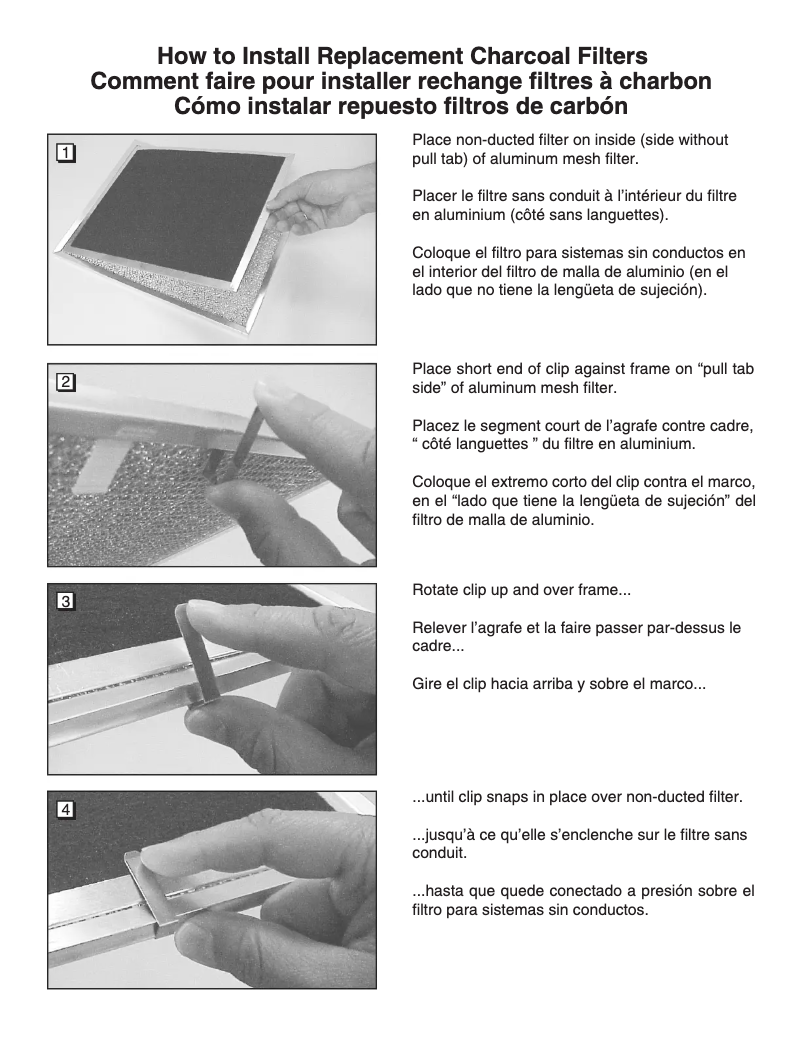 How to Install Replacement Charcoal Filters
Comment faire pour installer rechange filtres à charbon
Cómo instalar repuesto filtros de carbón

1

Place non-ducted filter on inside (side without pull tab) of aluminum mesh filter.

Placer le filtre sans conduit à l'intérieur du filtre en aluminium (côté sans languettes).

Coloque el filtro para sistemas sin conductos en el interior del filtro de malla de aluminio (en el lado que no tiene la lengüeta de sujeción).

2

Place short end of clip against frame on "pull tab side" of aluminum mesh filter.

Placez le segment court de l'agrafe contre cadre, " côté languettes " du filtre en aluminium.

Coloque el extremo corto del clip contra el marco, en el "lado que tiene la lengüeta de sujeción" del filtro de malla de aluminio.

3

Rotate clip up and over frame...

Relever l'agrafe et la faire passer par-dessus le cadre...

Gire el clip hacia arriba y sobre el marco...

4

...until clip snaps in place over non-ducted filter.

...jusqu'à ce qu'elle s'enclenche sur le filtre sans conduit.

...hasta que quede conectado a presión sobre el filtro para sistemas sin conductos.