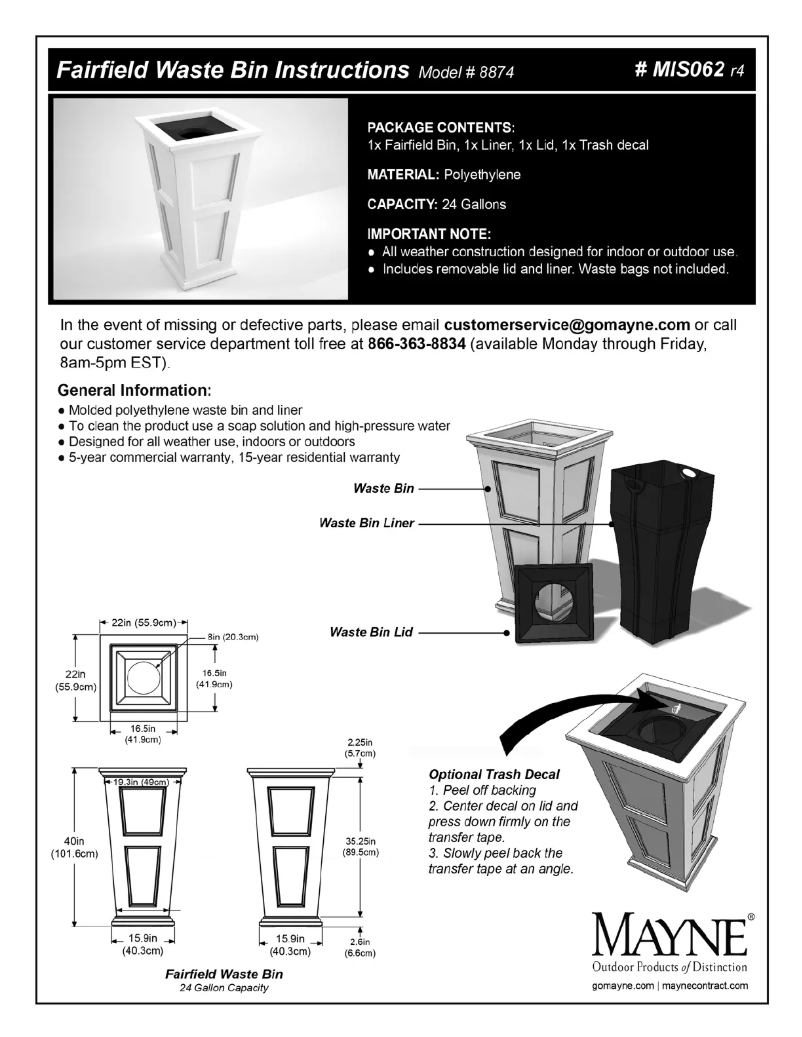 Fairfield Waste Bin Instructions Model # 8874

# MIS062 r4

PACKAGE CONTENTS:
1x Fairfield Bin, 1x Liner, 1x Lid, 1x Trash decal

MATERIAL: Polyethylene

CAPACITY: 24 Gallons

IMPORTANT NOTE:
• All weather construction designed for indoor or outdoor use.
• Includes removable lid and liner. Waste bags not included.

In the event of missing or defective parts, please email customerservice@gomayne.com or call our customer service department toll free at 866-363-8834 (available Monday through Friday, 8am-5pm EST).

General Information:
• Molded polyethylene waste bin and liner
• To clean the product use a soap solution and high-pressure water
• Designed for all weather use, indoors or outdoors
• 5-year commercial warranty, 15-year residential warranty

Waste Bin
Waste Bin Liner
Waste Bin Lid

22in (55.9cm)
8in (20.3cm)
22in (55.9cm)
16.5in (41.9cm)
16.5in (41.9cm)

19.3in (49cm)
40in (101.6cm)
15.9in (40.3cm)

2.25in (5.7cm)
35.25in (89.5cm)
15.9in (40.3cm)
2.6in (6.6cm)

Fairfield Waste Bin
24 Gallon Capacity

Optional Trash Decal
1. Peel off backing
2. Center decal on lid and press down firmly on the transfer tape.
3. Slowly peel back the transfer tape at an angle.

MAYNE®
Outdoor Products of Distinction
gomayne.com | maynecontract.com