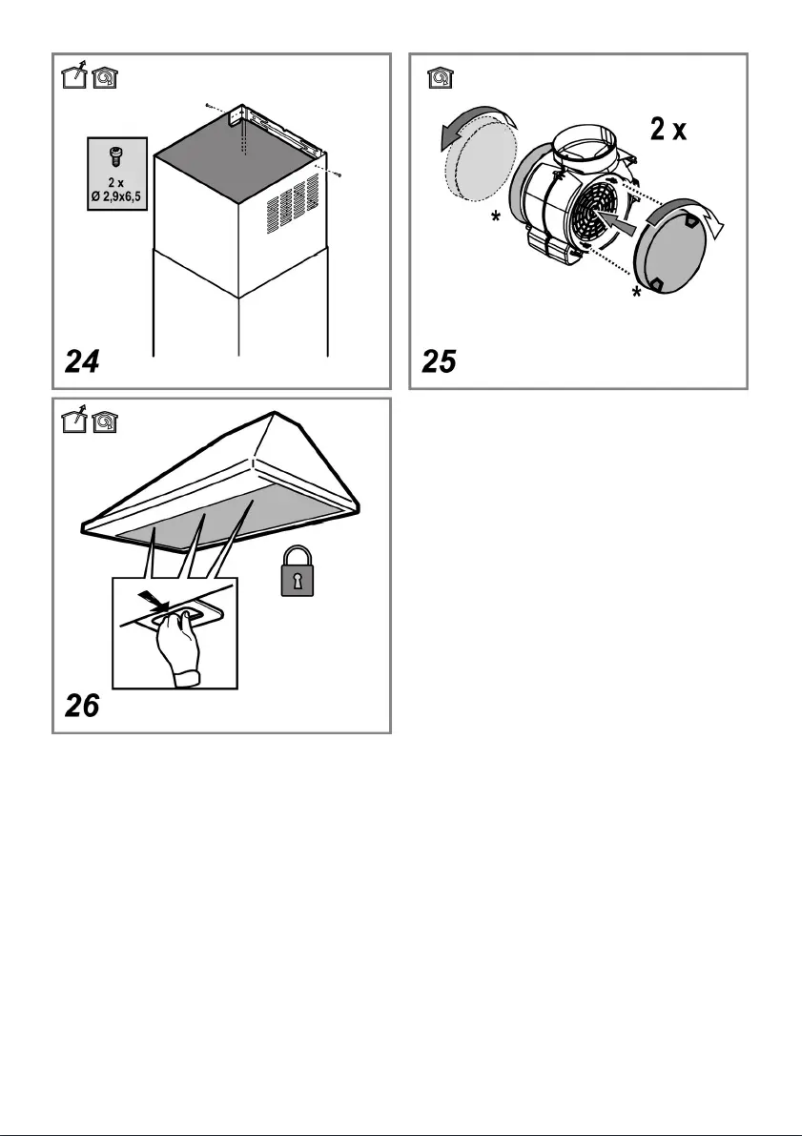 2 x
Ø 2,9x6,5

24

2 x

*

*

25

26