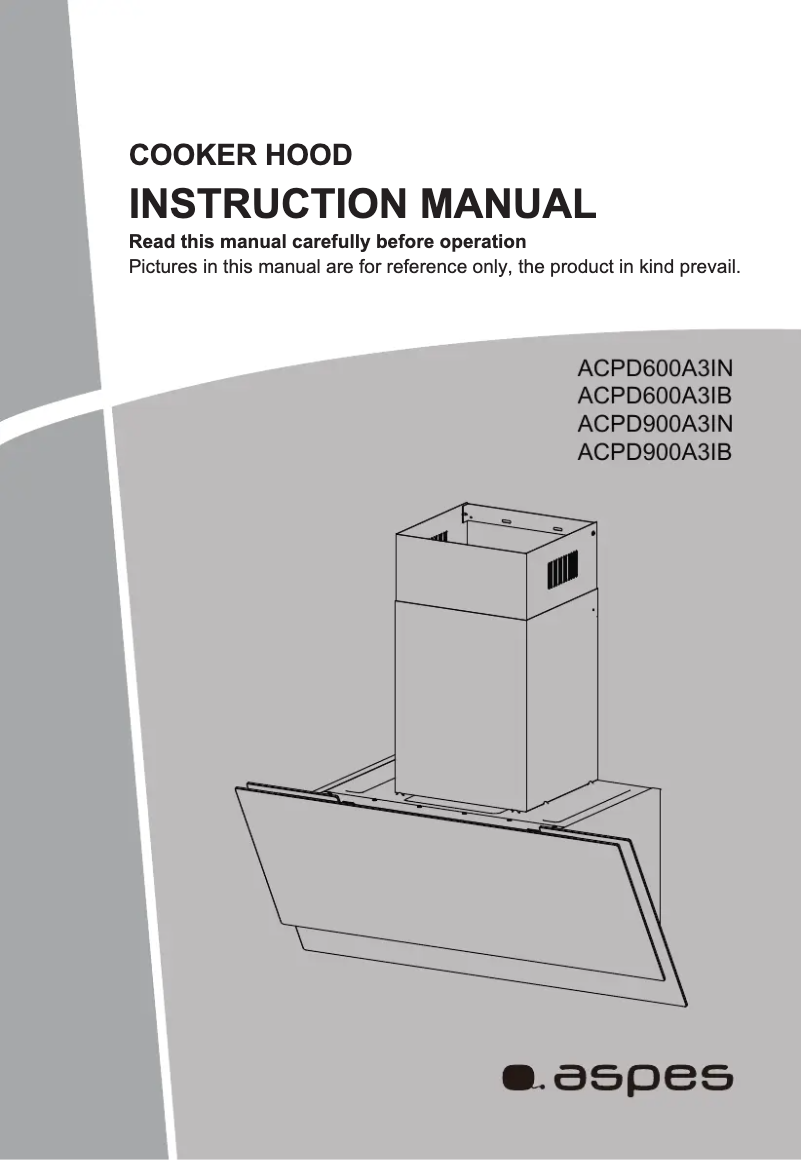 COOKER HOOD
INSTRUCTION MANUAL
Read this manual carefully before operation
Pictures in this manual are for reference only, the product in kind prevail.

ACPD600A3IN
ACPD600A3IB
ACPD900A3IN
ACPD900A3IB

aspes