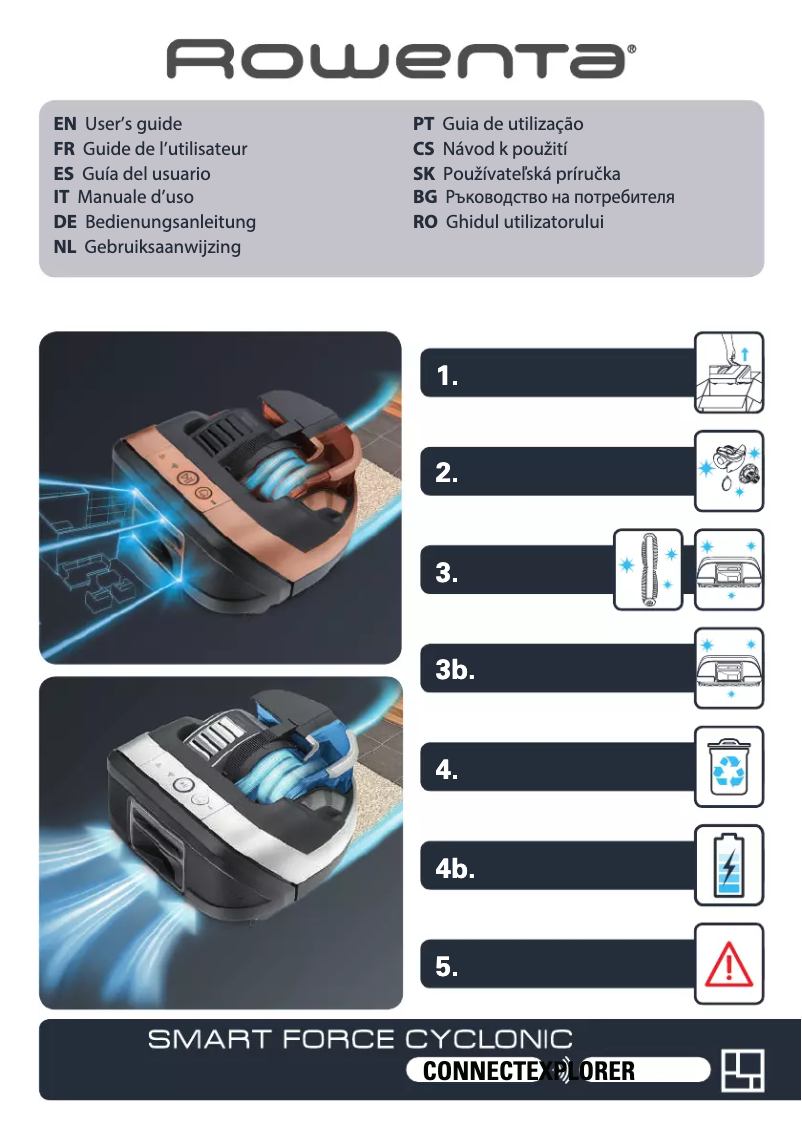 Rowenta®

EN User's guide
FR Guide de l'utilisateur
ES Guía del usuario
IT Manuale d'uso
DE Bedienungsanleitung
NL Gebruiksaanwijzing

PT Guia de utilização
CS Návod k použití
SK Používateľská príručka
BG Ръководство на потребителя
RO Ghidul utilizatorului

1.

2.

3.

3b.

4.

4b.

5.

SMART FORCE CYCLONIC
CONNECTEXPLORER