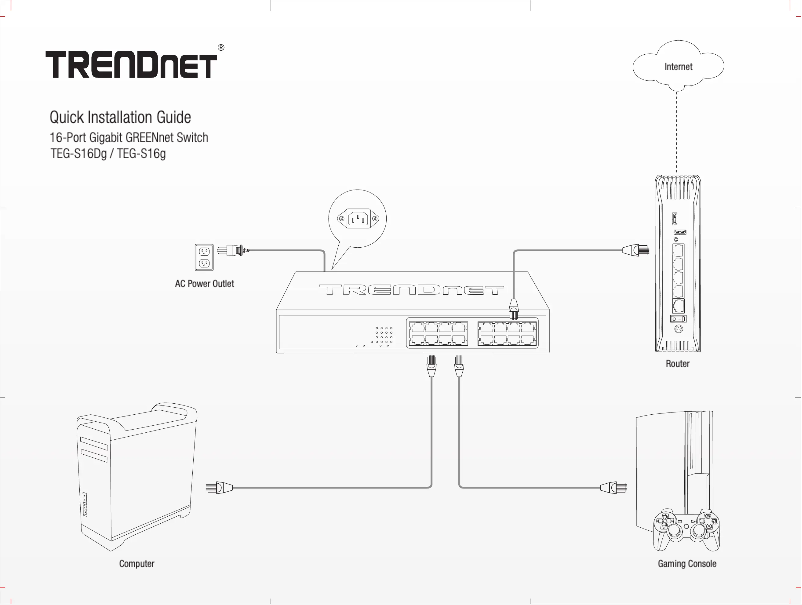 TRENDnet®

Quick Installation Guide

16-Port Gigabit GREENnet Switch
TEG-S16Dg / TEG-S16g

Internet

AC Power Outlet

TRENDnet

Router

Computer

Gaming Console