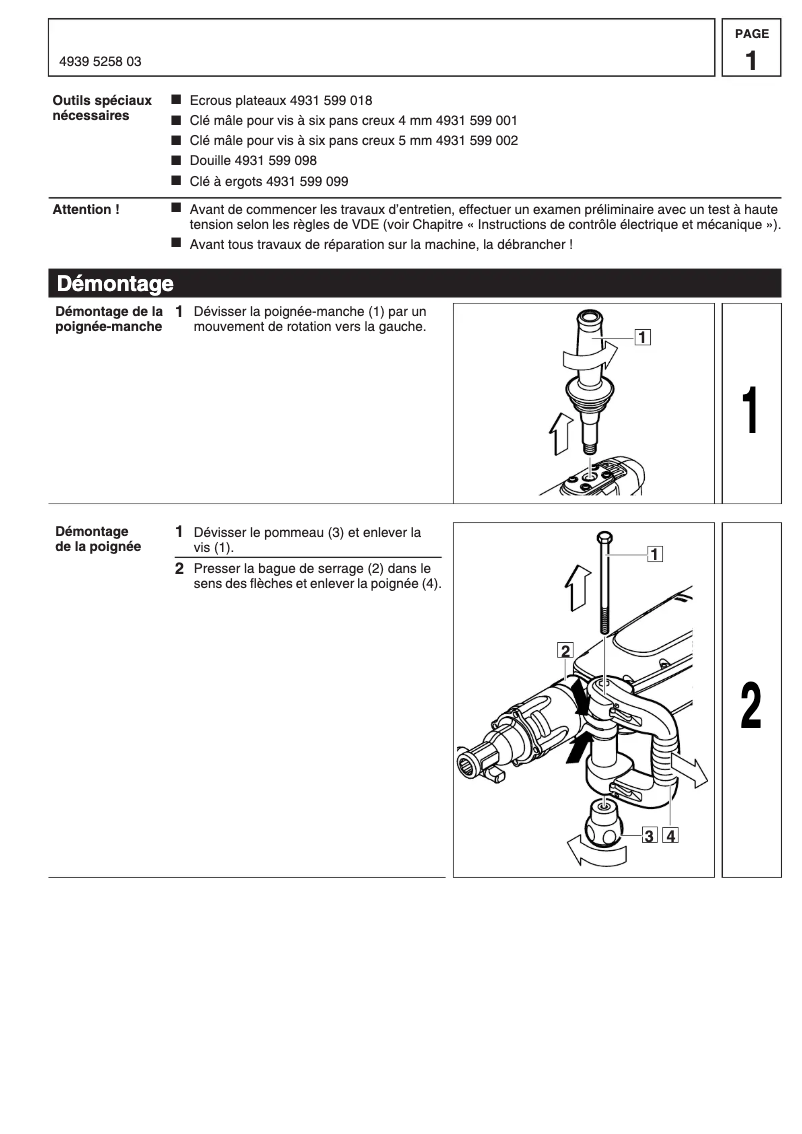 4939 5258 03

PAGE
1

Outils spéciaux nécessaires

■ Ecrous plateaux 4931 599 018
■ Clé mâle pour vis à six pans creux 4 mm 4931 599 001
■ Clé mâle pour vis à six pans creux 5 mm 4931 599 002
■ Douille 4931 599 098
■ Clé à ergots 4931 599 099

Attention !

■ Avant de commencer les travaux d'entretien, effectuer un examen préliminaire avec un test à haute tension selon les règles de VDE (voir Chapitre « Instructions de contrôle électrique et mécanique »).
■ Avant tous travaux de réparation sur la machine, la débrancher !

Démontage

Démontage de la poignée-manche

1 Dévisser la poignée-manche (1) par un mouvement de rotation vers la gauche.

1

1

Démontage de la poignée

1 Dévisser le pommeau (3) et enlever la vis (1).
2 Presser la bague de serrage (2) dans le sens des flèches et enlever la poignée (4).

1
2
3 4

2