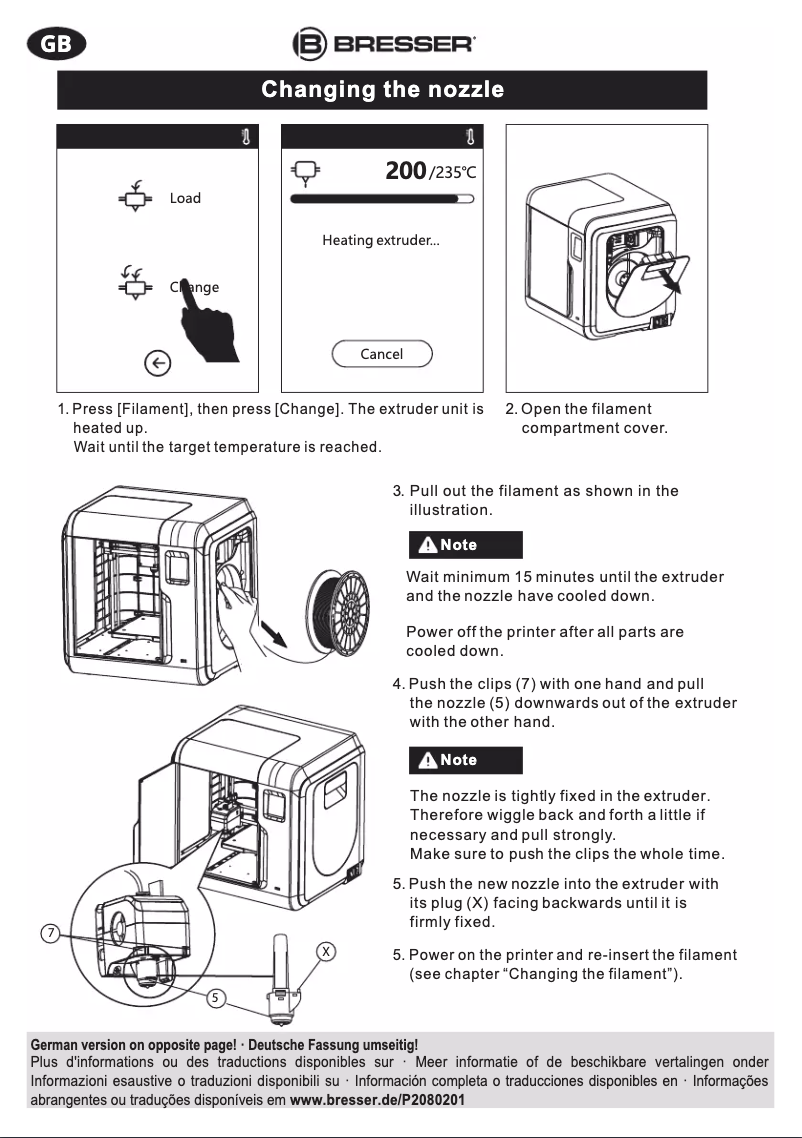 GB

BRESSER

Changing the nozzle

Load

Change

200/235℃

Heating extruder...

Cancel

1. Press [Filament], then press [Change]. The extruder unit is heated up.
Wait until the target temperature is reached.

2. Open the filament compartment cover.

3. Pull out the filament as shown in the illustration.

Note

Wait minimum 15 minutes until the extruder and the nozzle have cooled down.

Power off the printer after all parts are cooled down.

4. Push the clips (7) with one hand and pull the nozzle (5) downwards out of the extruder with the other hand.

Note

The nozzle is tightly fixed in the extruder. Therefore wiggle back and forth a little if necessary and pull strongly.
Make sure to push the clips the whole time.

5. Push the new nozzle into the extruder with its plug (X) facing backwards until it is firmly fixed.

5. Power on the printer and re-insert the filament (see chapter “Changing the filament”).

7

X

5

German version on opposite page! · Deutsche Fassung umseitig!
Plus d'informations ou des traductions disponibles sur · Meer informatie of de beschikbare vertalingen onder Informazioni esaustive o traduzioni disponibili su · Información completa o traducciones disponibles en · Informações abrangentes ou traduções disponíveis em www.bresser.de/P2080201