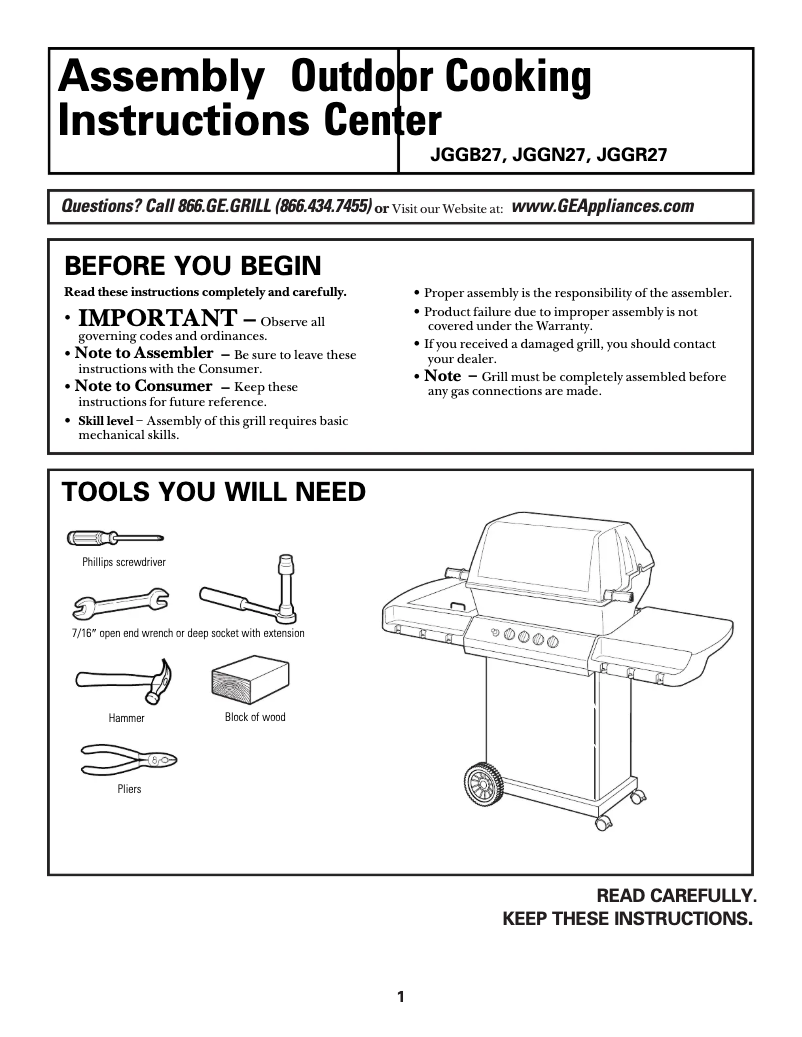 Assembly Instructions

Outdoor Cooking Center

JGGB27, JGGN27, JGGR27

Questions? Call 866.GE.GRILL (866.434.7455) or Visit our Website at: www.GEAppliances.com

BEFORE YOU BEGIN

Read these instructions completely and carefully.

• IMPORTANT – Observe all governing codes and ordinances.

• Note to Assembler – Be sure to leave these instructions with the Consumer.

• Note to Consumer – Keep these instructions for future reference.

• Skill level – Assembly of this grill requires basic mechanical skills.

• Proper assembly is the responsibility of the assembler.

• Product failure due to improper assembly is not covered under the Warranty.

• If you received a damaged grill, you should contact your dealer.

• Note – Grill must be completely assembled before any gas connections are made.

TOOLS YOU WILL NEED

Phillips screwdriver

7/16" open end wrench or deep socket with extension

Hammer

Block of wood

Pliers

READ CAREFULLY.
KEEP THESE INSTRUCTIONS.

1