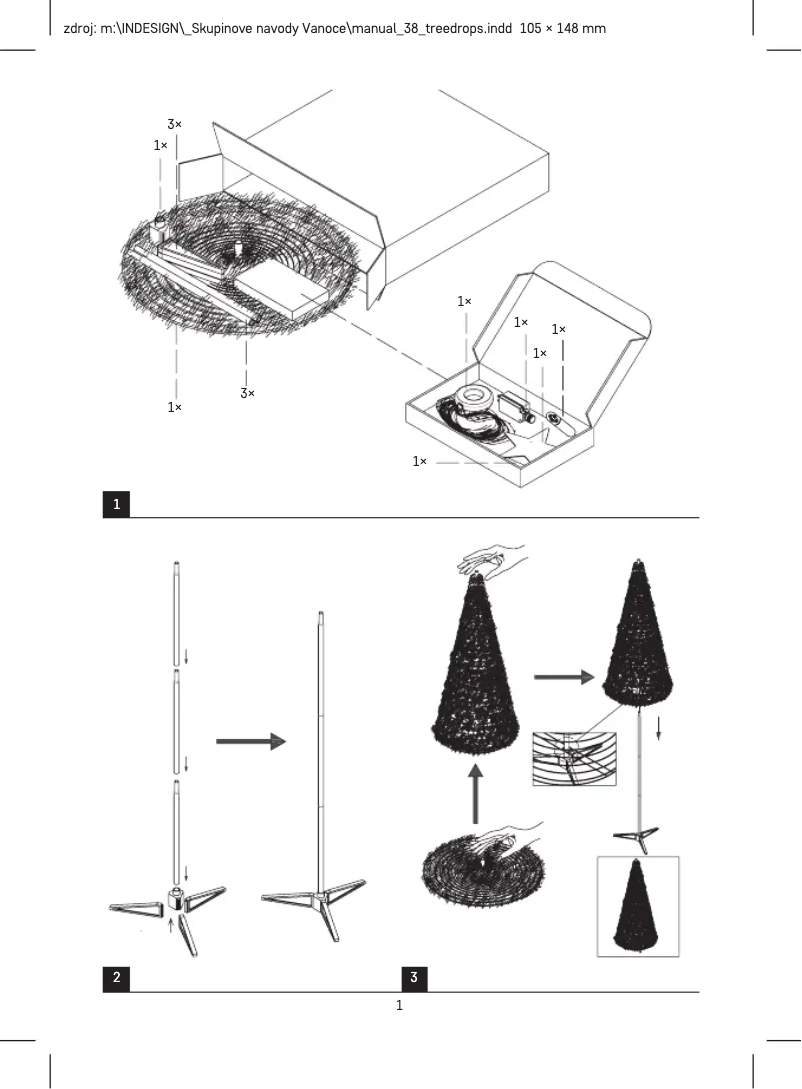 zdroj: m:\INDESIGN\_Skupinove navody Vanoce\manual_38_treedrops.indd 105 × 148 mm

3×
1×
1×
3×
1×
1×
1×
1×
1×

1

2

3

1