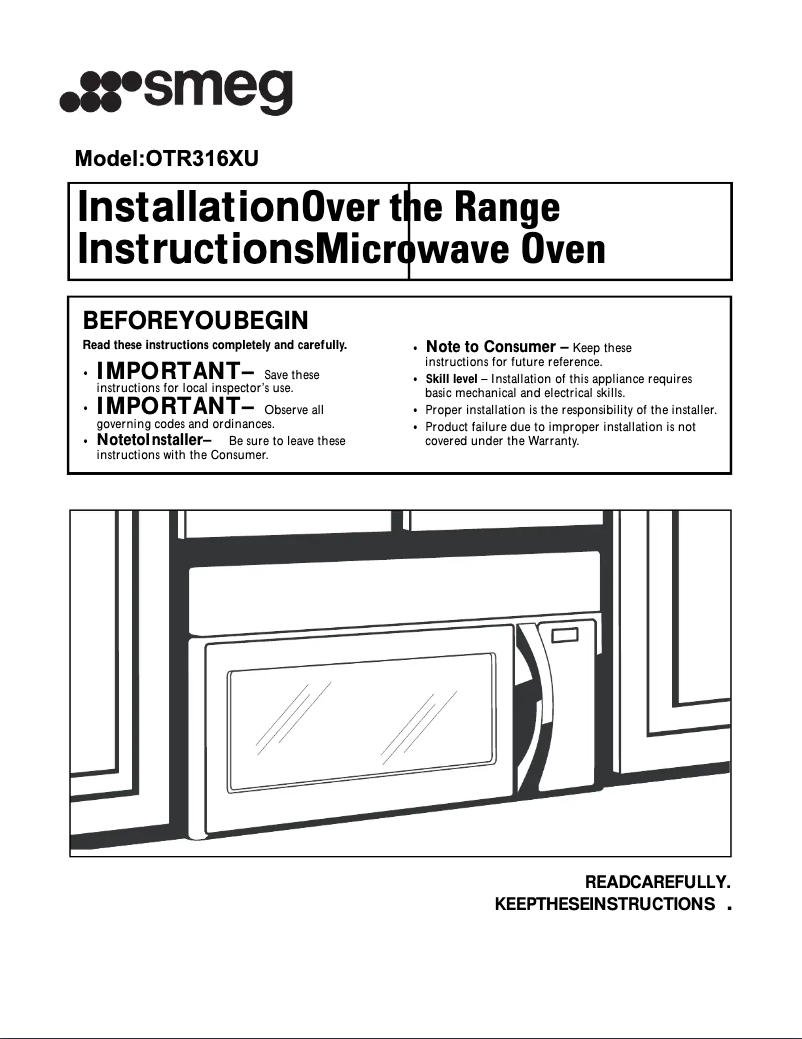 smeg

Model:OTR316XU

InstallationOver the Range
InstructionsMicrowave Oven

BEFOREYOUBEGIN

Read these instructions completely and carefully.

• IMPORTANT– Save these instructions for local inspector's use.

• IMPORTANT– Observe all governing codes and ordinances.

• NotetoInstaller– Be sure to leave these instructions with the Consumer.

• Note to Consumer – Keep these instructions for future reference.

• Skill level – Installation of this appliance requires basic mechanical and electrical skills.

• Proper installation is the responsibility of the installer.

• Product failure due to improper installation is not covered under the Warranty.

READCAREFULLY.
KEEPTHESEINSTRUCTIONS .