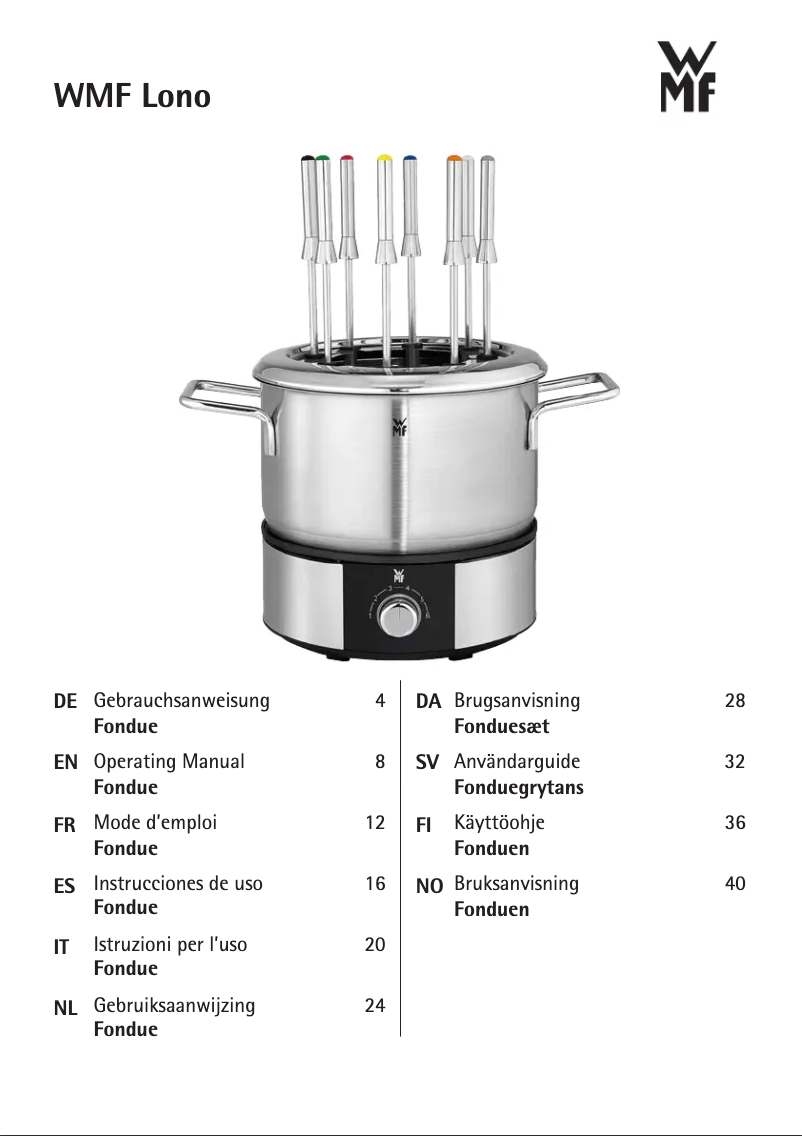 WMF Lono

WMF

WMF

WMF

1 2 3 4 5 6

DE Gebrauchsanweisung 4
Fondue

EN Operating Manual 8
Fondue

FR Mode d'emploi 12
Fondue

ES Instrucciones de uso 16
Fondue

IT Istruzioni per l'uso 20
Fondue

NL Gebruiksaanwijzing 24
Fondue

DA Brugsanvisning 28
Fonduesæt

SV Användarguide 32
Fonduegrytans

FI Käyttöohje 36
Fonduen

NO Bruksanvisning 40
Fonduen