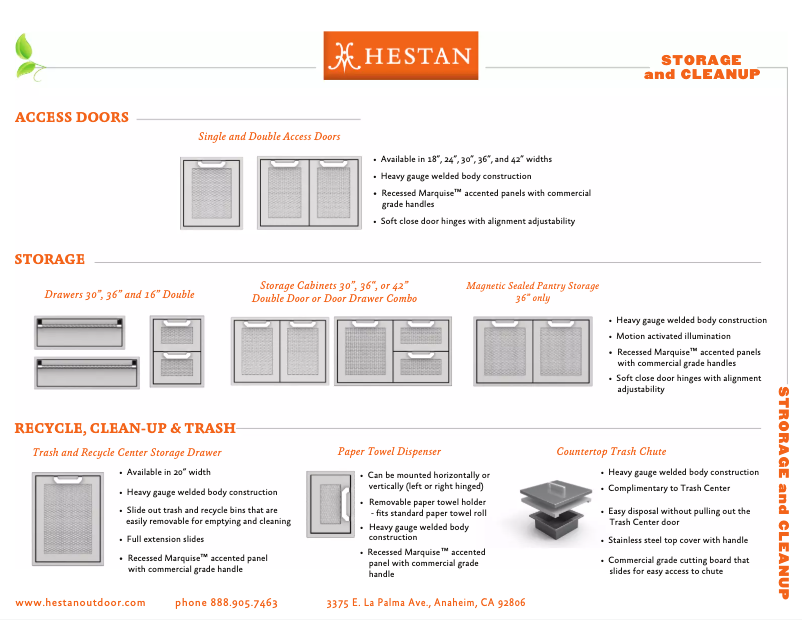 HESTAN

STORAGE and CLEANUP

ACCESS DOORS

Single and Double Access Doors

• Available in 18", 24", 30", 36", and 42" widths
• Heavy gauge welded body construction
• Recessed Marquise™ accented panels with commercial grade handles
• Soft close door hinges with alignment adjustability

STORAGE

Drawers 30", 36" and 16" Double

Storage Cabinets 30", 36", or 42" Double Door or Door Drawer Combo

Magnetic Sealed Pantry Storage 36" only

• Heavy gauge welded body construction
• Motion activated illumination
• Recessed Marquise™ accented panels with commercial grade handles
• Soft close door hinges with alignment adjustability

RECYCLE, CLEAN-UP & TRASH

Trash and Recycle Center Storage Drawer

• Available in 20" width
• Heavy gauge welded body construction
• Slide out trash and recycle bins that are easily removable for emptying and cleaning
• Full extension slides
• Recessed Marquise™ accented panel with commercial grade handle

Paper Towel Dispenser

• Can be mounted horizontally or vertically (left or right hinged)
• Removable paper towel holder - fits standard paper towel roll
• Heavy gauge welded body construction
• Recessed Marquise™ accented panel with commercial grade handle

Countertop Trash Chute

• Heavy gauge welded body construction
• Complimentary to Trash Center
• Easy disposal without pulling out the Trash Center door
• Stainless steel top cover with handle
• Commercial grade cutting board that slides for easy access to chute

STRORAGE and CLEANUP

www.hestanoutdoor.com phone 888.905.7463 3375 E. La Palma Ave., Anaheim, CA 92806