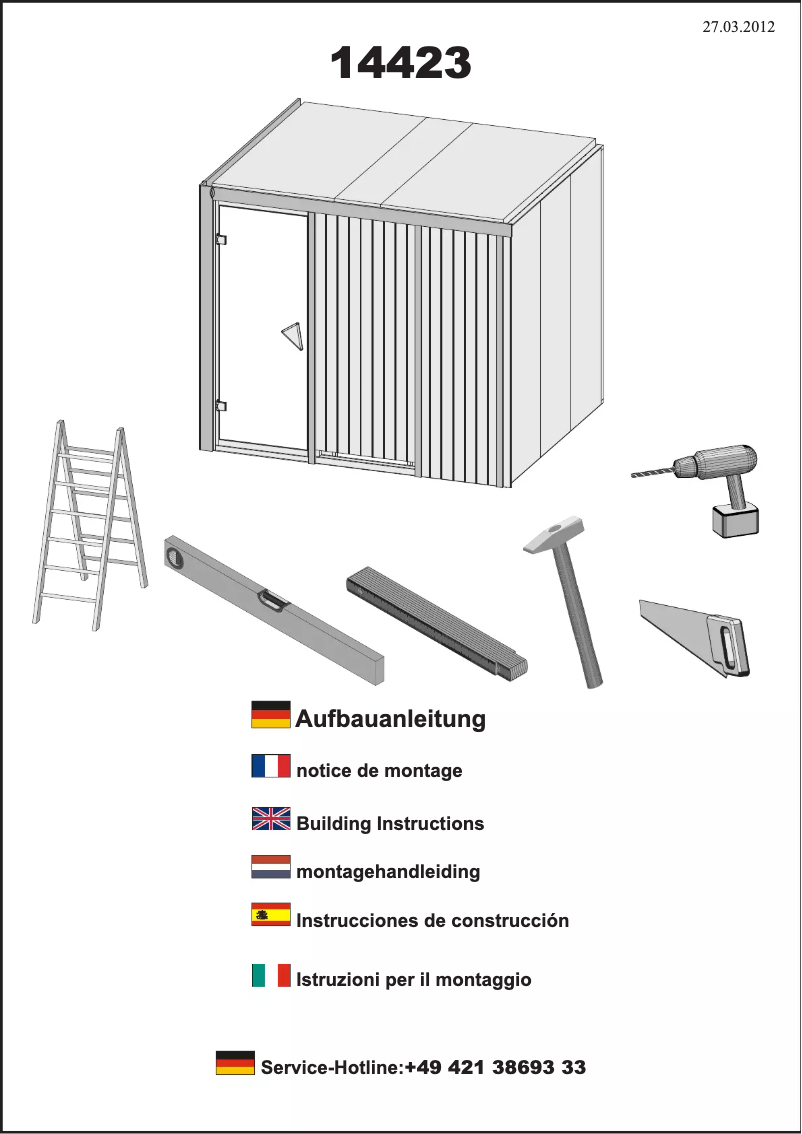 27.03.2012

14423

Aufbauanleitung

notice de montage

Building Instructions

montagehandleiding

Instrucciones de construcción

Istruzioni per il montaggio

Service-Hotline:+49 421 38693 33