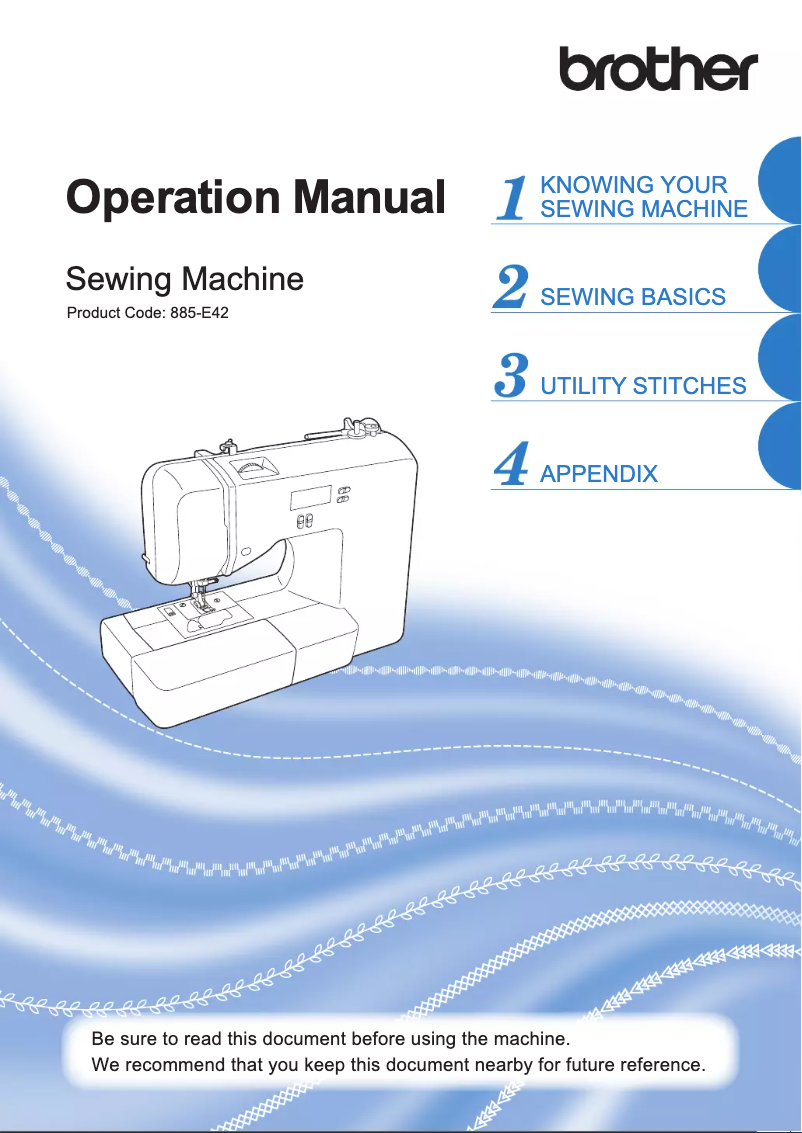 brother

Operation Manual

Sewing Machine

Product Code: 885-E42

1 KNOWING YOUR SEWING MACHINE

2 SEWING BASICS

3 UTILITY STITCHES

4 APPENDIX

Be sure to read this document before using the machine.
We recommend that you keep this document nearby for future reference.