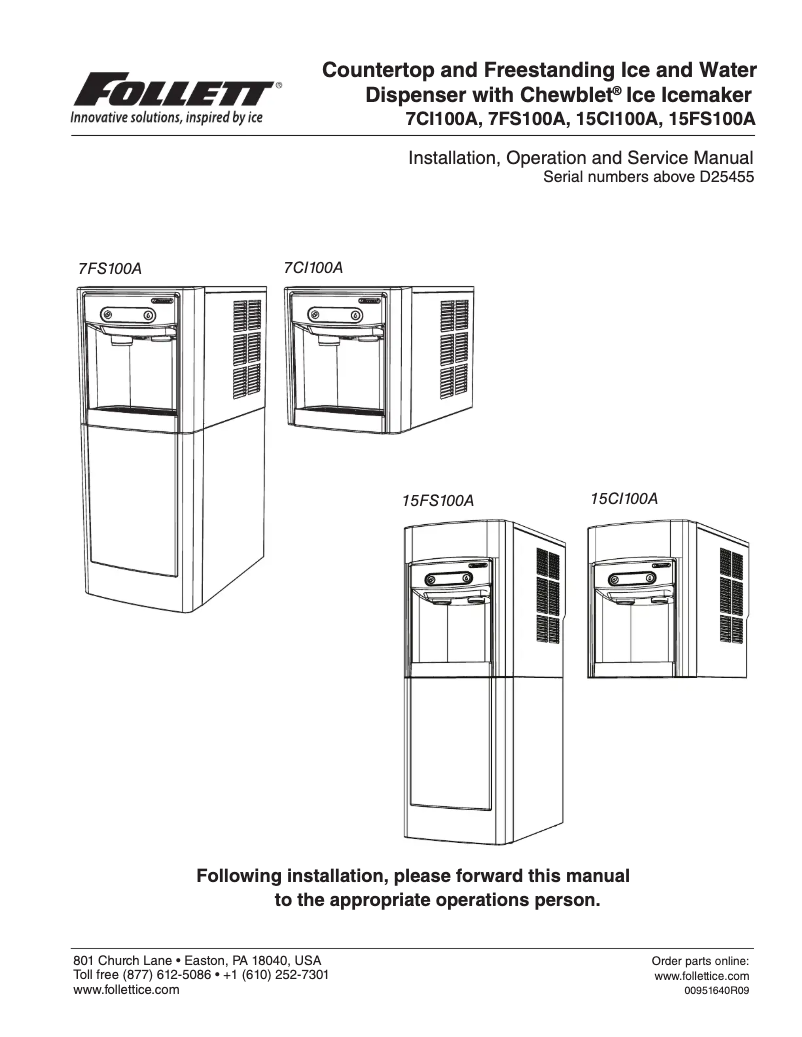 FOLLETT®
Innovative solutions, inspired by ice

Countertop and Freestanding Ice and Water Dispenser with Chewblet® Ice Icemaker
7CI100A, 7FS100A, 15CI100A, 15FS100A

Installation, Operation and Service Manual
Serial numbers above D25455

7FS100A

7CI100A

15FS100A

15CI100A

Following installation, please forward this manual to the appropriate operations person.

801 Church Lane • Easton, PA 18040, USA
Toll free (877) 612-5086 • +1 (610) 252-7301
www.follettice.com

Order parts online:
www.follettice.com
00951640R09