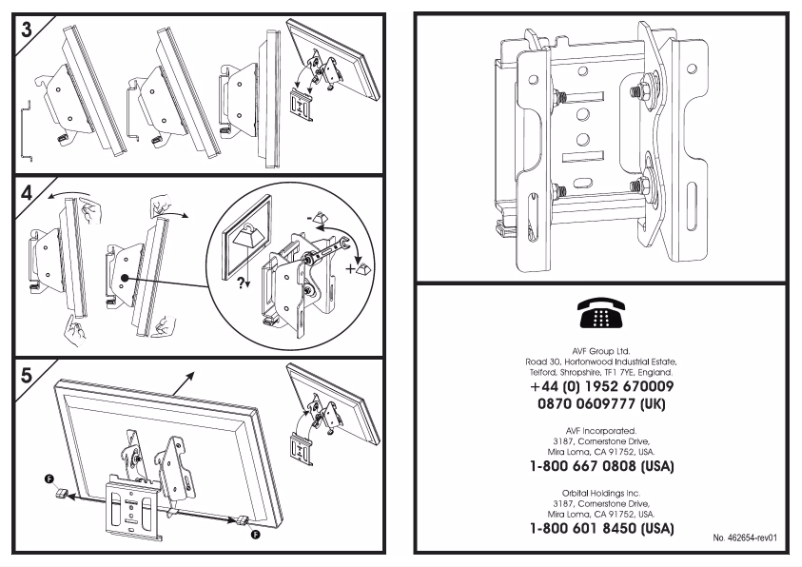 3

4

-
+
?

5

F
F

AVF Group Ltd.
Road 30, Hortonwood Industrial Estate,
Telford, Shropshire, TF1 7YE, England.
+44 (0) 1952 670009
0870 0609777 (UK)

AVF Incorporated.
3187, Cornerstone Drive,
Mira Loma, CA 91752, USA.
1-800 667 0808 (USA)

Orbital Holdings Inc.
3187, Cornerstone Drive,
Mira Loma, CA 91752, USA.
1-800 601 8450 (USA)

No. 462654-rev01